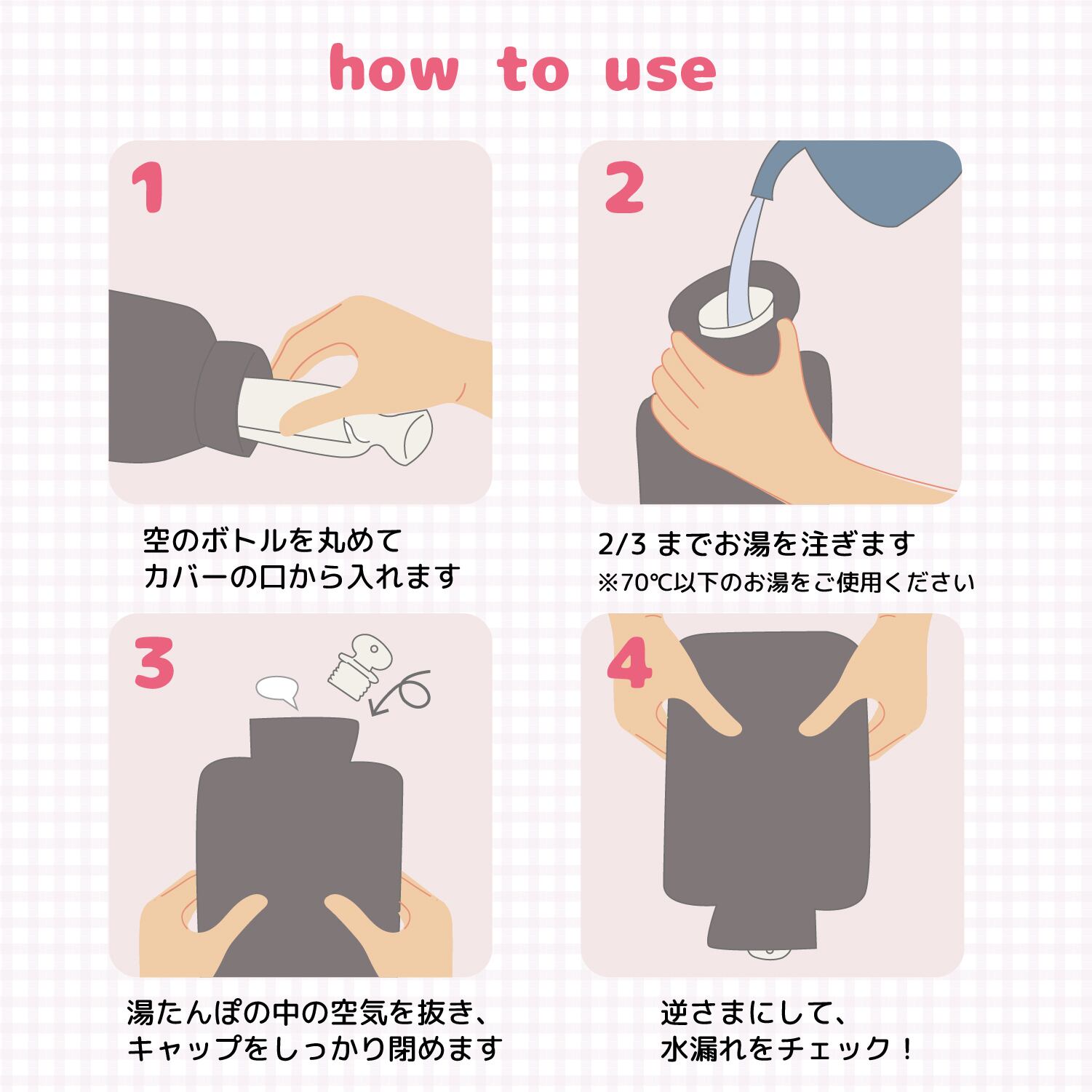 how to use

1

空のボトルを丸めて
カバーの口から入れます

2

2/3 までお湯を注ぎます
※70℃以下のお湯をご使用ください

3

湯たんぽの中の空気を抜き、
キャップをしっかり閉めます

4

逆さまにして、
水漏れをチェック！