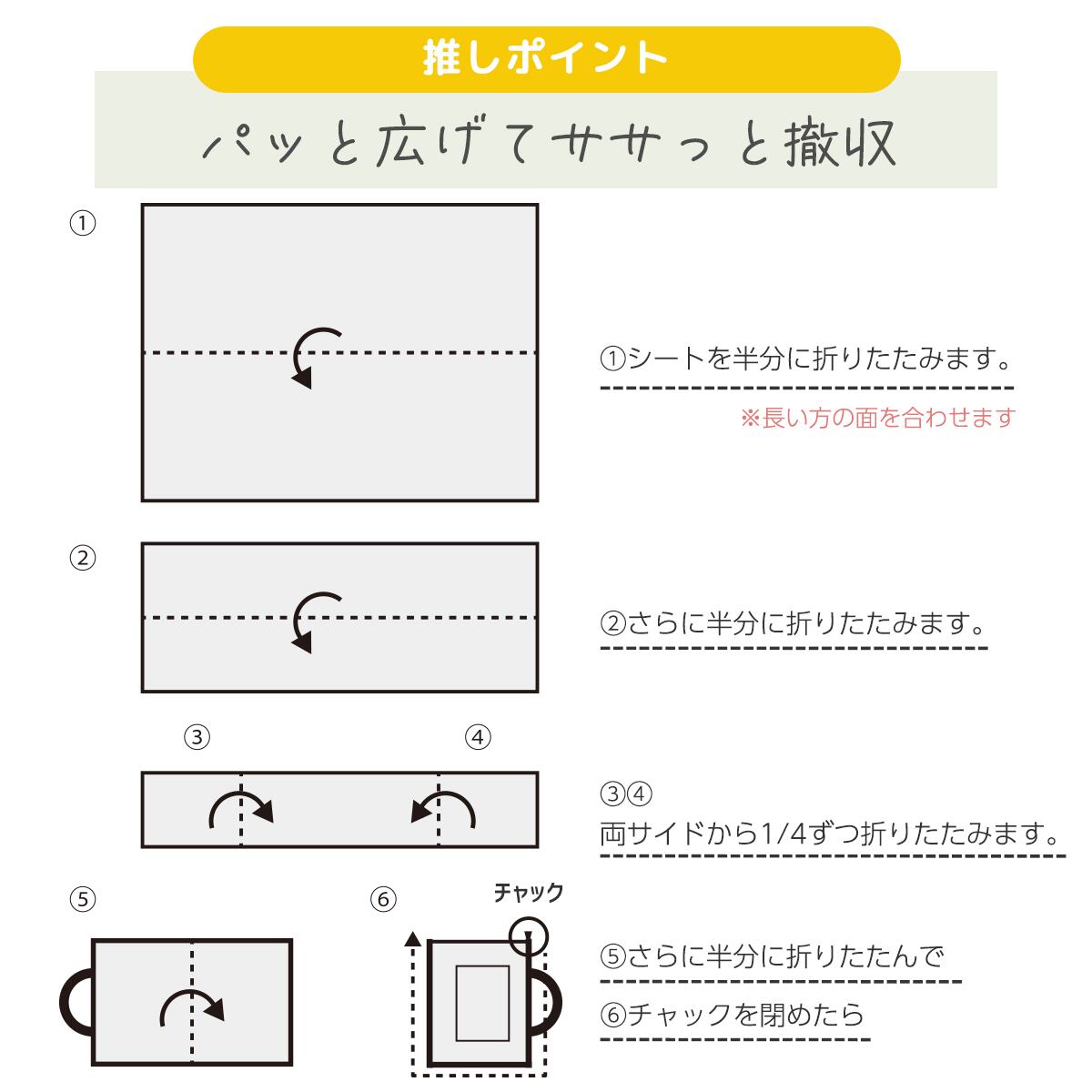 推しポイント

パッと広げてササっと撤収

①

①シートを半分に折りたたみます。

※長い方の面を合わせます

②

②さらに半分に折りたたみます。

③ ④

③④
両サイドから1/4ずつ折りたたみます。

⑤

⑥

チャック

⑤さらに半分に折りたたんで

⑥チャックを閉めたら