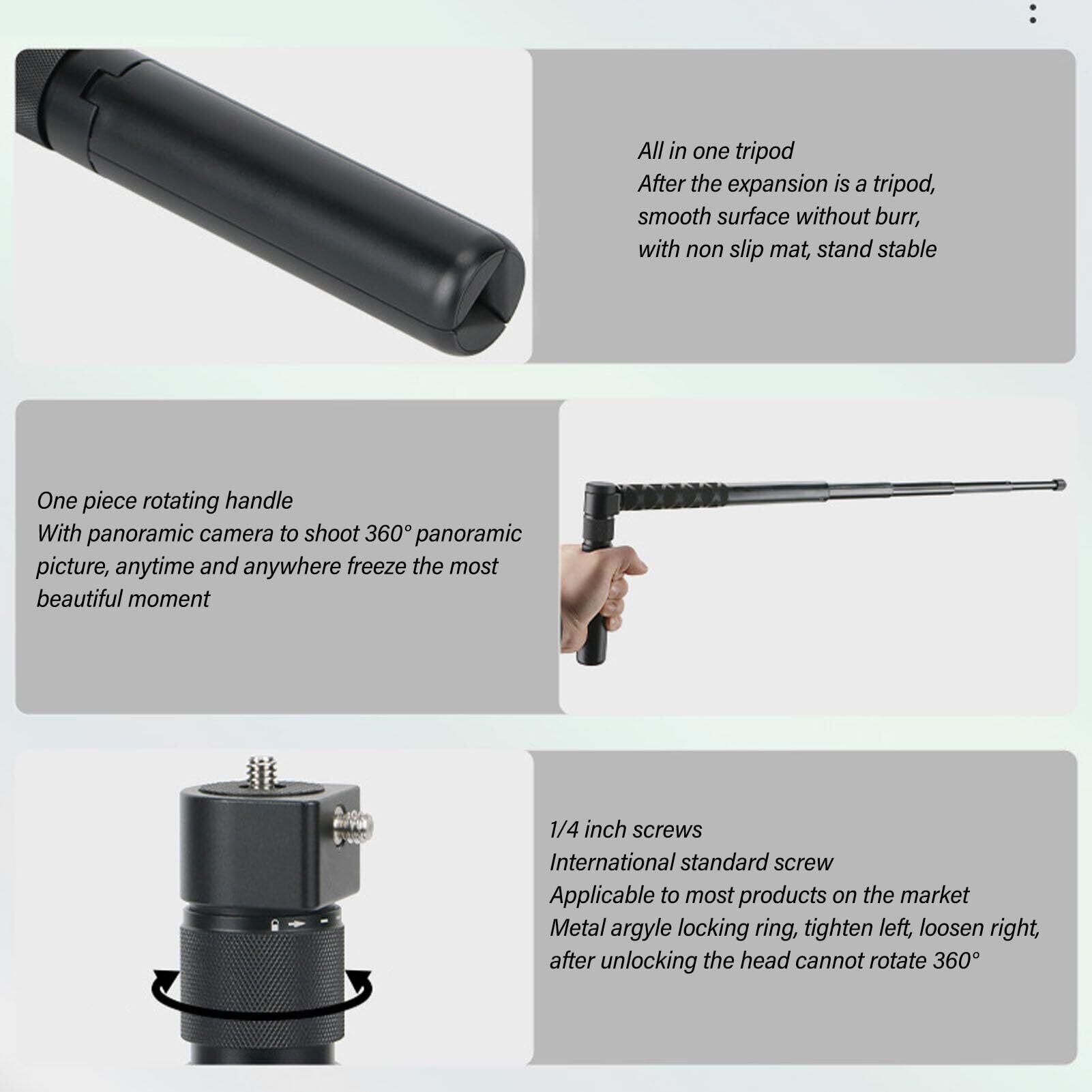 All in one tripod
After the expansion is a tripod, smooth surface without burr, with non slip mat, stand stable

One piece rotating handle
With panoramic camera to shoot 360° panoramic picture, anytime and anywhere freeze the most beautiful moment

1/4 inch screws
International standard screw
Applicable to most products on the market
Metal argyle locking ring, tighten left, loosen right, after unlocking the head cannot rotate 360°