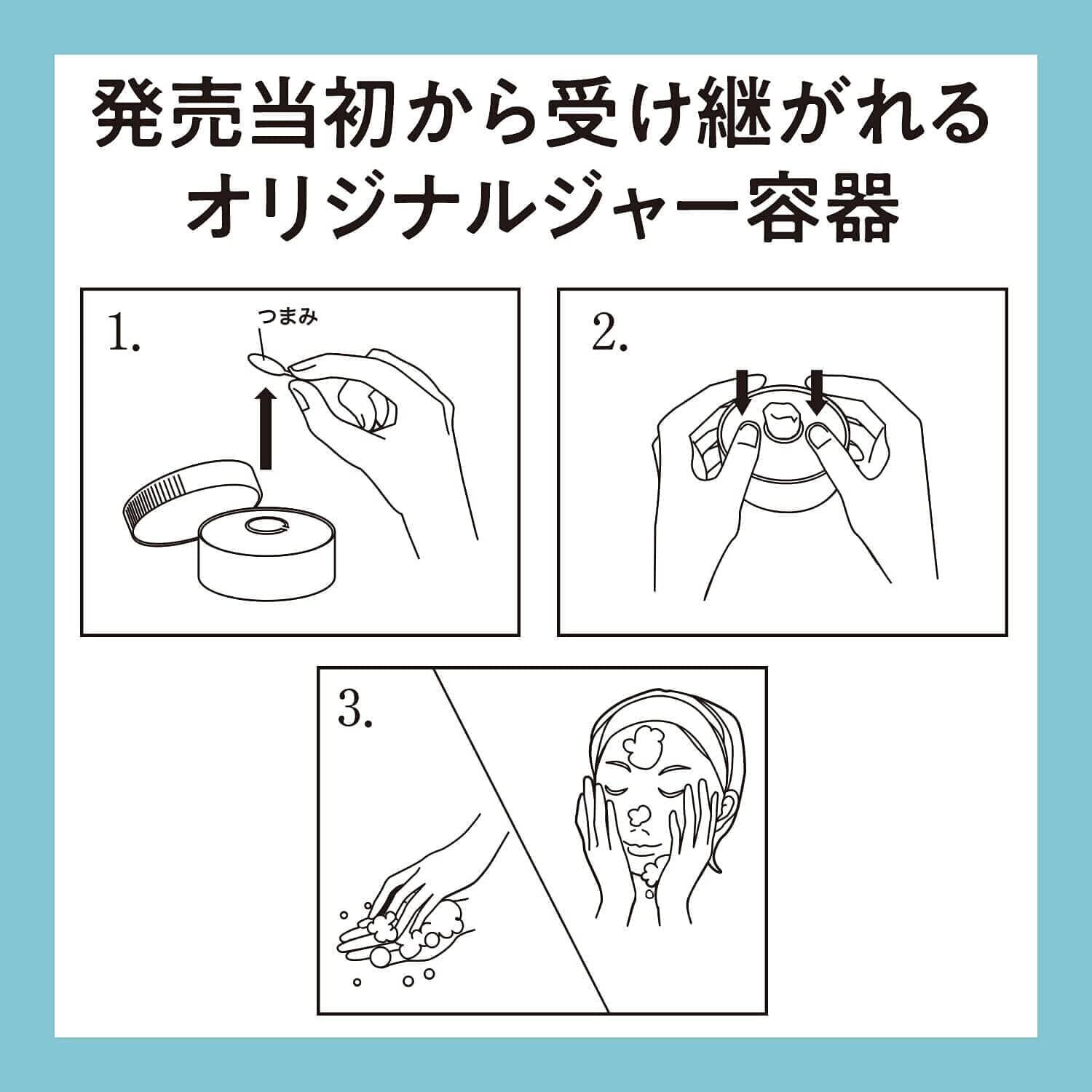 発売当初から受け継がれる
オリジナルジャー容器

1.

つまみ

2.

3.