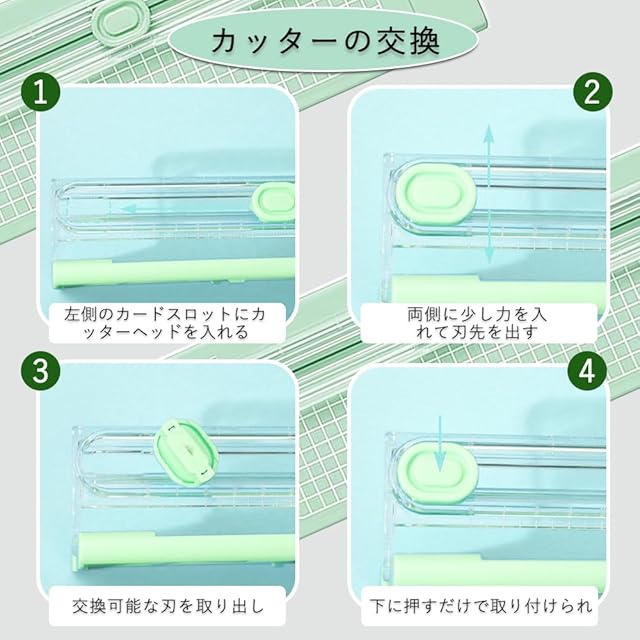 カッターの交換

1

左側のカードスロットにカッターヘッドを入れる

2

両側に少し力を入れて刃先を出す

3

交換可能な刃を取り出し

4

下に押すだけで取り付けられ