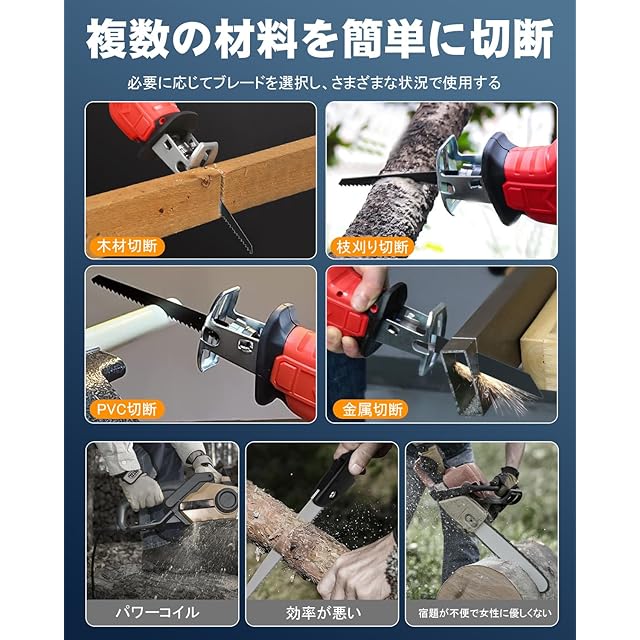 複数の材料を簡単に切断

必要に応じてブレードを選択し、さまざまな状況で使用する

木材切断

枝刈り切断

PVC切断

金属切断

パワーコイル

効率が悪い

宿題が不便で女性に優しくない