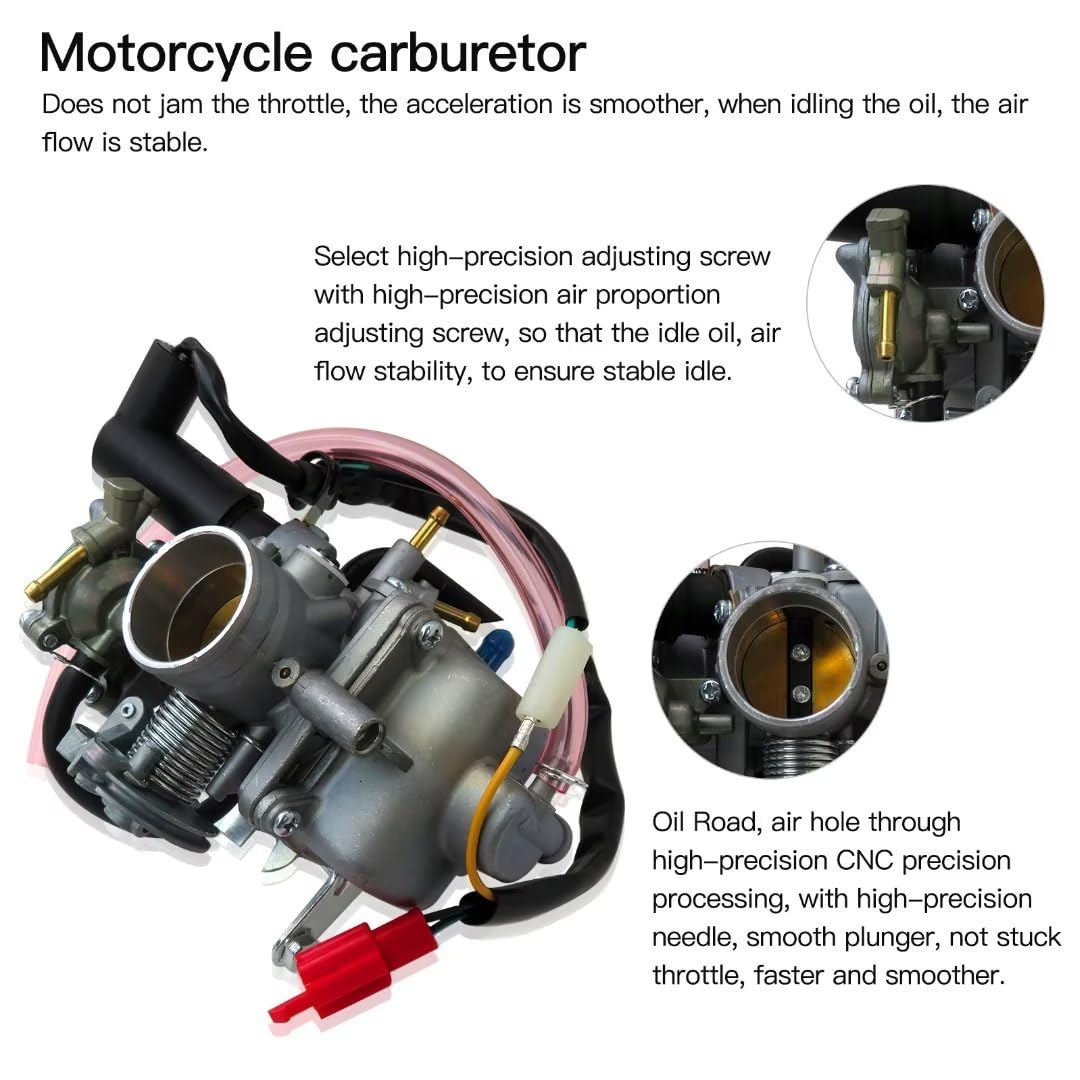 Motorcycle carburetor

Does not jam the throttle, the acceleration is smoother, when idling the oil, the air flow is stable.

Select high–precision adjusting screw with high–precision air proportion adjusting screw, so that the idle oil, air flow stability, to ensure stable idle.

Oil Road, air hole through high–precision CNC precision processing, with high–precision needle, smooth plunger, not stuck throttle, faster and smoother.