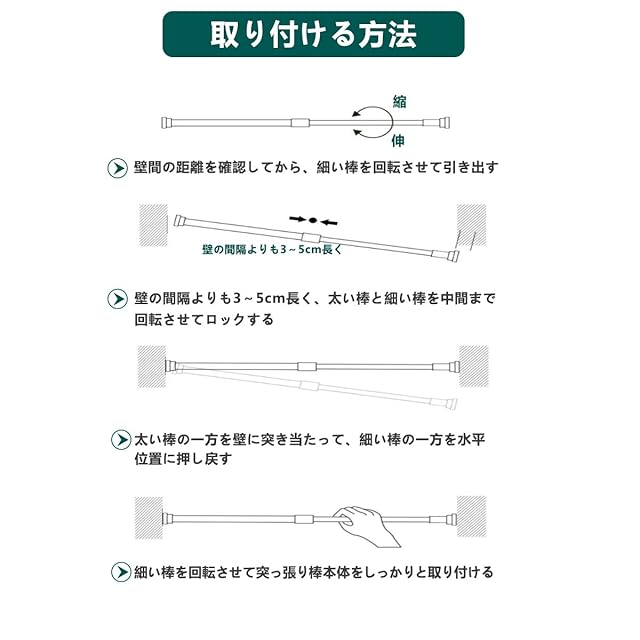 取り付ける方法

縮

伸

壁間の距離を確認してから、細い棒を回転させて引き出す

壁の間隔よりも3～5cm長く

壁の間隔よりも3～5cm長く、太い棒と細い棒を中間まで回転させてロックする

太い棒の一方を壁に突き当たって、細い棒の一方を水平位置に押し戻す

細い棒を回転させて突っ張り棒本体をしっかりと取り付ける