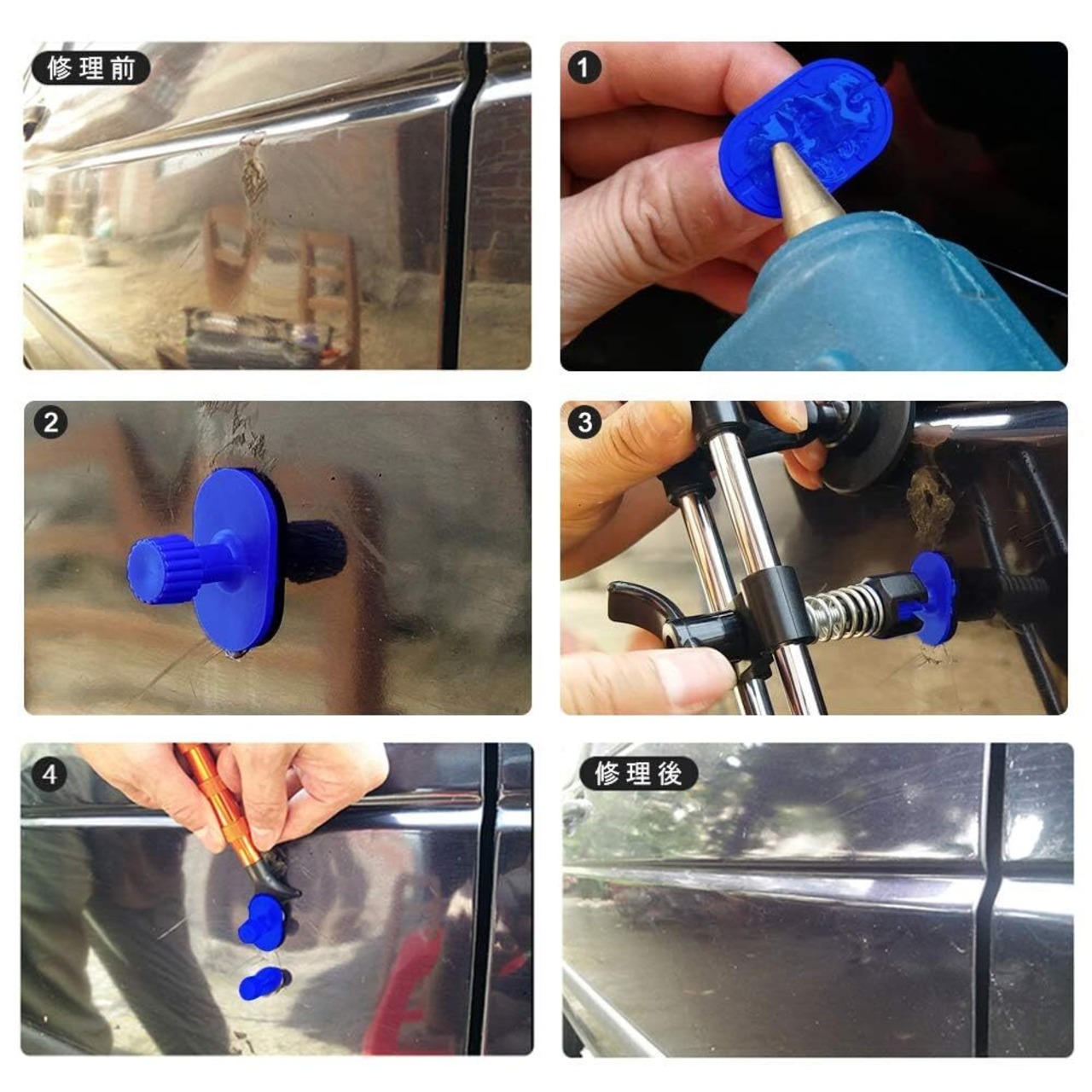 修理前

1

2

3

4

修理後