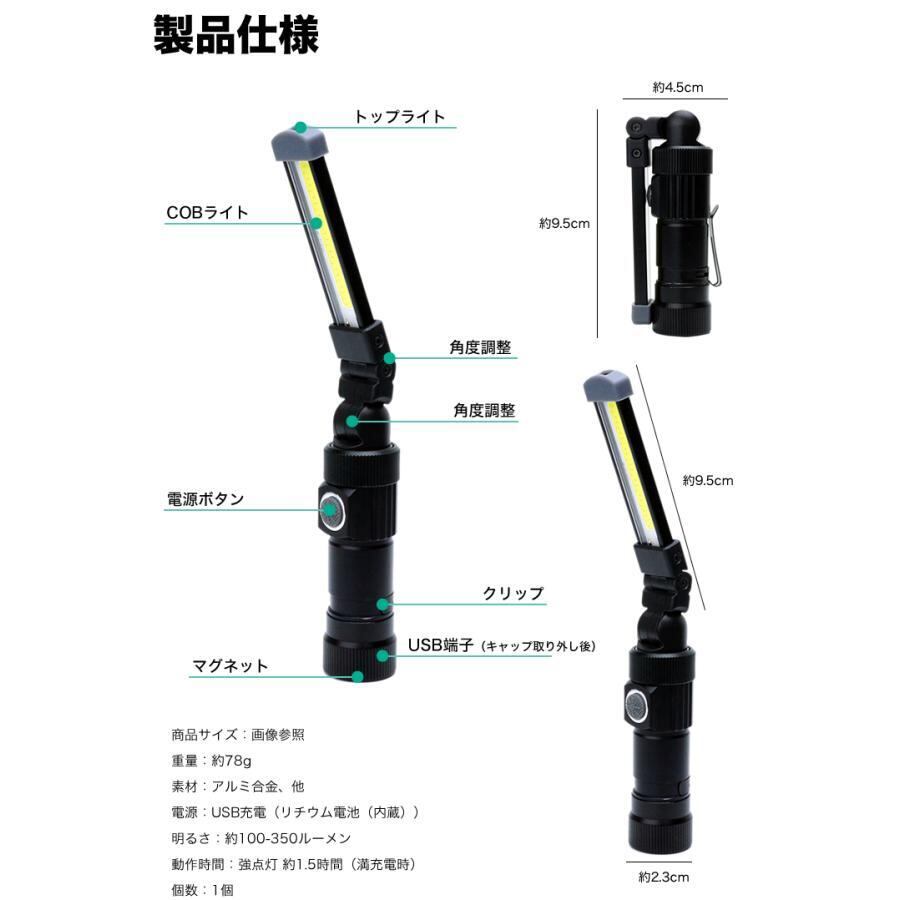 製品仕様

トップライト

COBライト

角度調整

角度調整

電源ボタン

クリップ

USB端子（キャップ取り外し後）

マグネット

約4.5cm

約9.5cm

約9.5cm

約2.3cm

商品サイズ：画像参照
重量：約78g
素材：アルミ合金、他
電源：USB充電（リチウム電池（内蔵））
明るさ：約100-350ルーメン
動作時間：強点灯 約1.5時間（満充電時）
個数：1個