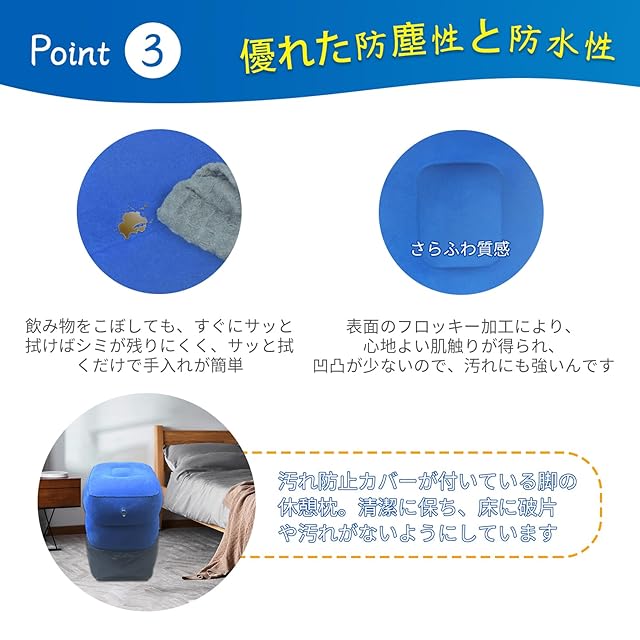 Point 3 優れた防塵性と防水性

さらふわ質感

飲み物をこぼしても、すぐにサッと拭けばシミが残りにくく、サッと拭くだけで手入れが簡単

表面のフロッキー加工により、心地よい肌触りが得られ、凹凸が少ないので、汚れにも強いんです

汚れ防止カバーが付いている脚の休憩枕。清潔に保ち、床に破片や汚れがないようにしています