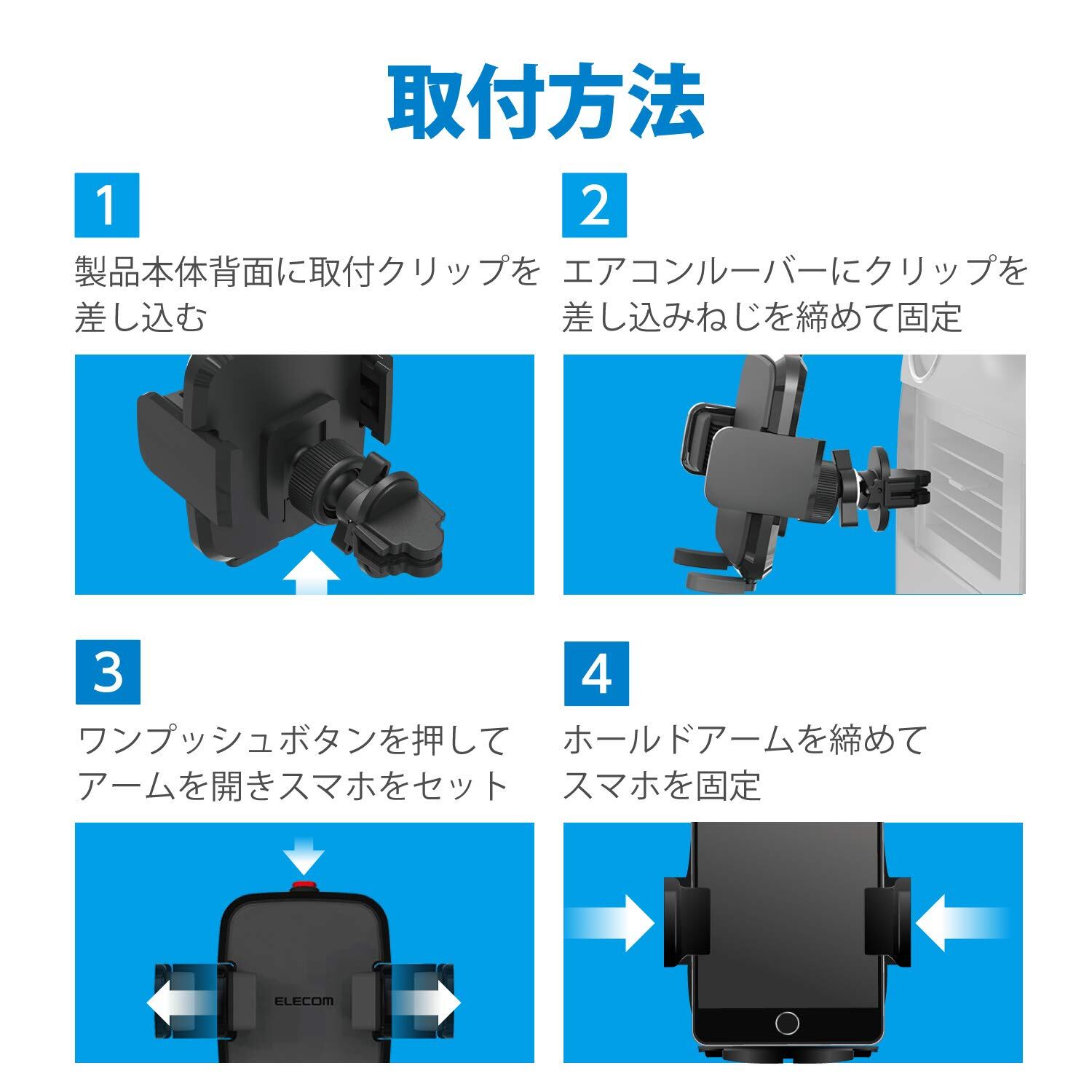 取付方法

1

製品本体背面に取付クリップを差し込む

2

エアコンルーバーにクリップを差し込みねじを締めて固定

3

ワンプッシュボタンを押してアームを開きスマホをセット

ELECOM

4

ホールドアームを締めてスマホを固定