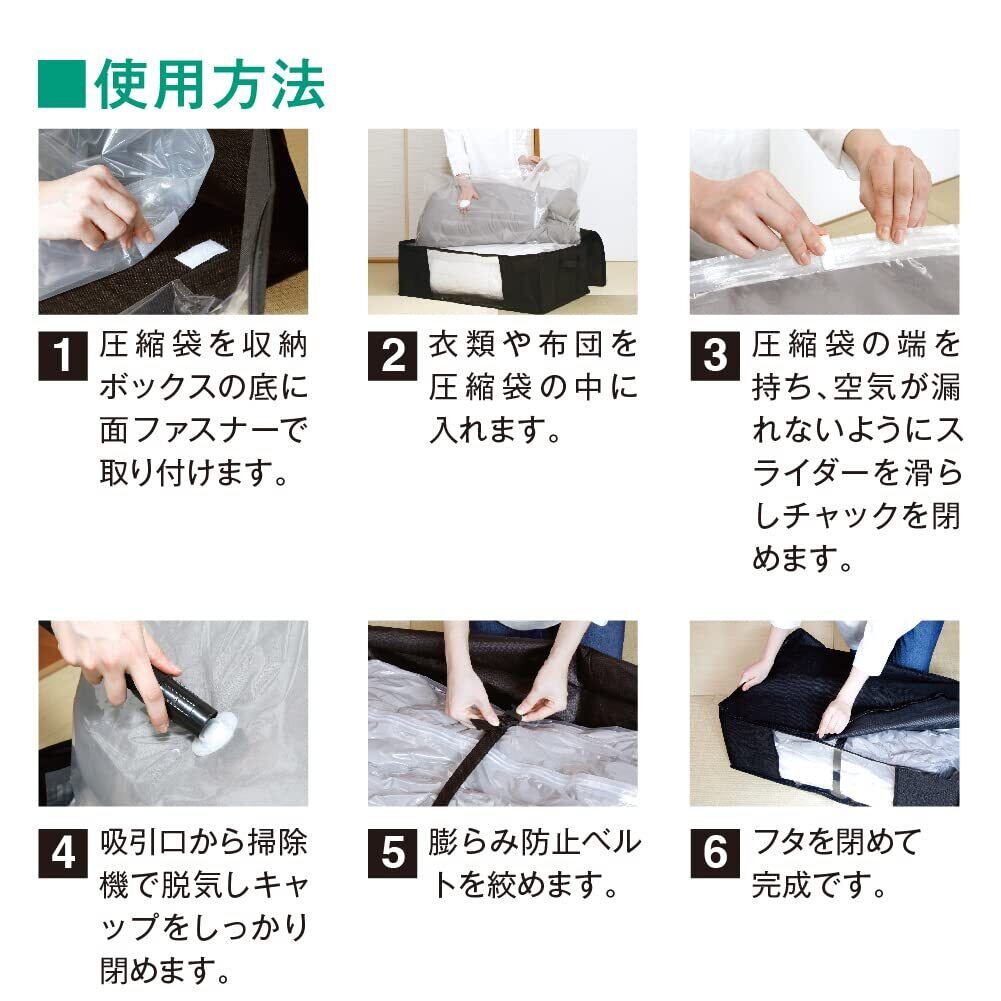 ■使用方法

1 圧縮袋を収納ボックスの底に面ファスナーで取り付けます。

2 衣類や布団を圧縮袋の中に入れます。

3 圧縮袋の端を持ち、空気が漏れないようにスライダーを滑らしチャックを閉めます。

4 吸引口から掃除機で脱気しキャップをしっかり閉めます。

5 膨らみ防止ベルトを絞めます。

6 フタを閉めて完成です。