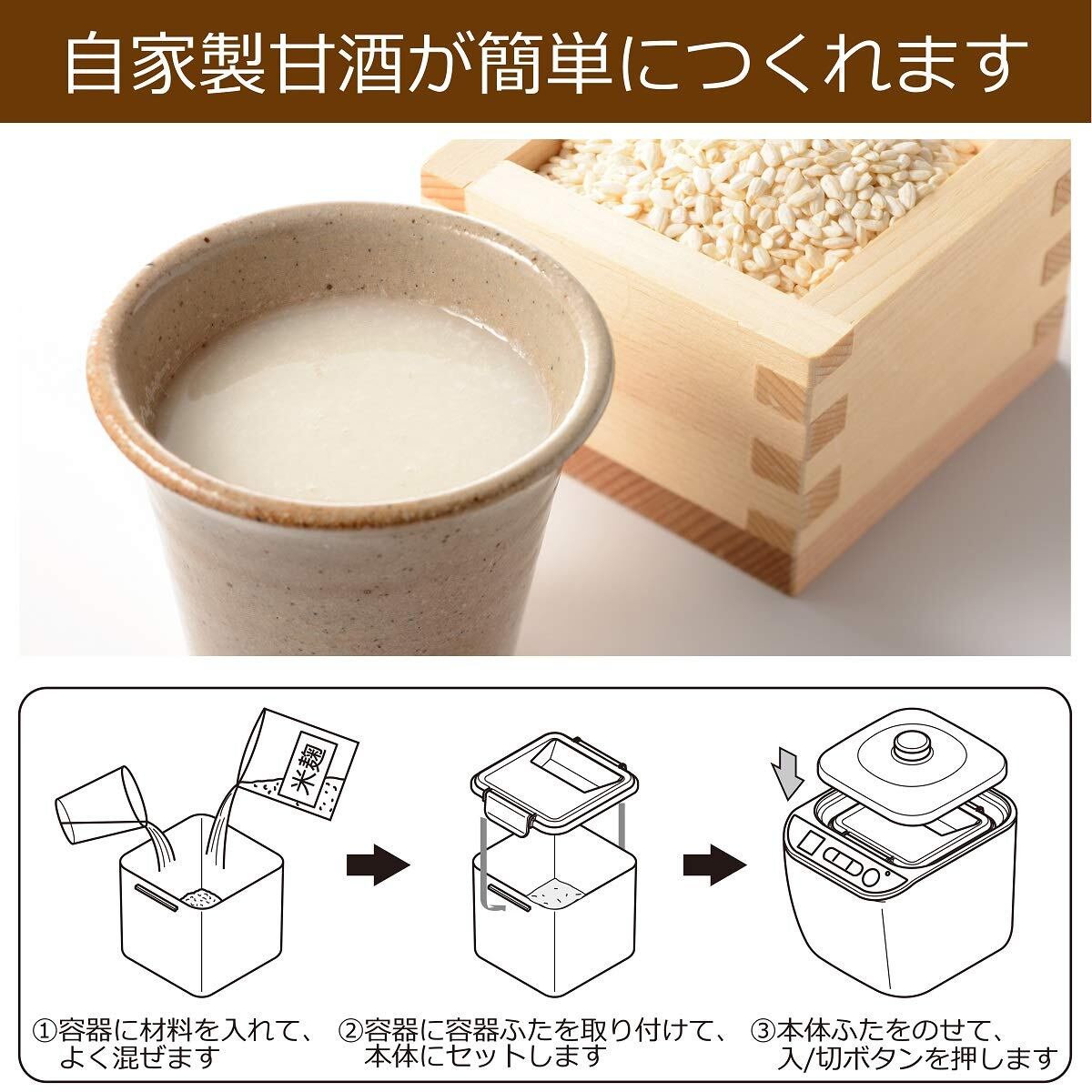 自家製甘酒が簡単につくれます

米麹

①容器に材料を入れて、よく混ぜます

②容器に容器ふたを取り付けて、本体にセットします

③本体ふたをのせて、入/切ボタンを押します