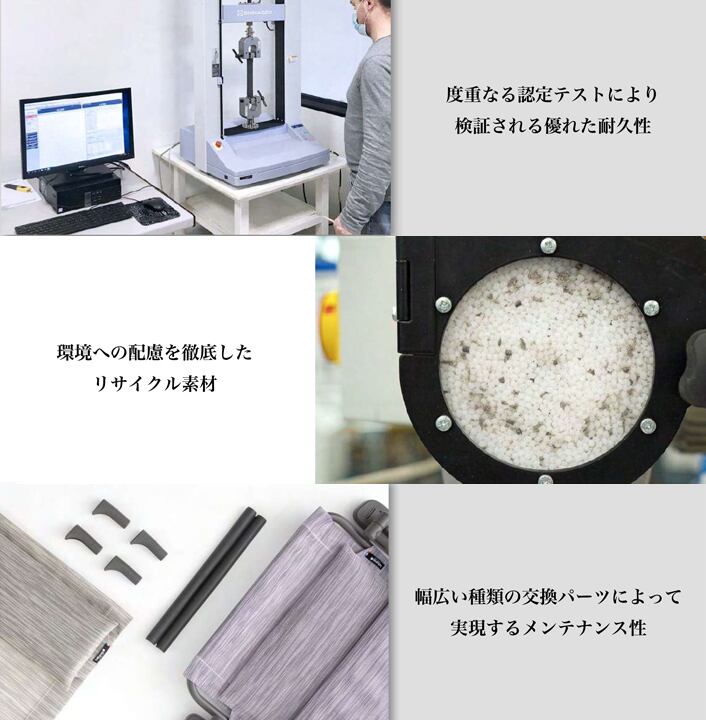 度重なる認定テストにより
検証される優れた耐久性

環境への配慮を徹底した
リサイクル素材

幅広い種類の交換パーツによって
実現するメンテナンス性