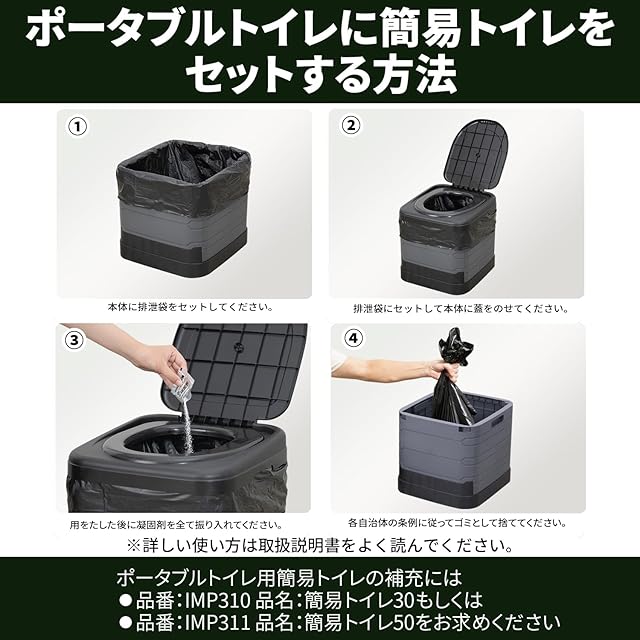 ポータブルトイレに簡易トイレをセットする方法

①

本体に排泄袋をセットしてください。

②

排泄袋にセットして本体に蓋をのせてください。

③

用をたした後に凝固剤を全て振り入れてください。

④

各自治体の条例に従ってゴミとして捨ててください。

※詳しい使い方は取扱説明書をよく読んでください。

ポータブルトイレ用簡易トイレの補充には
●品番：IMP310 品名：簡易トイレ30もしくは
●品番：IMP311 品名：簡易トイレ50をお求めください