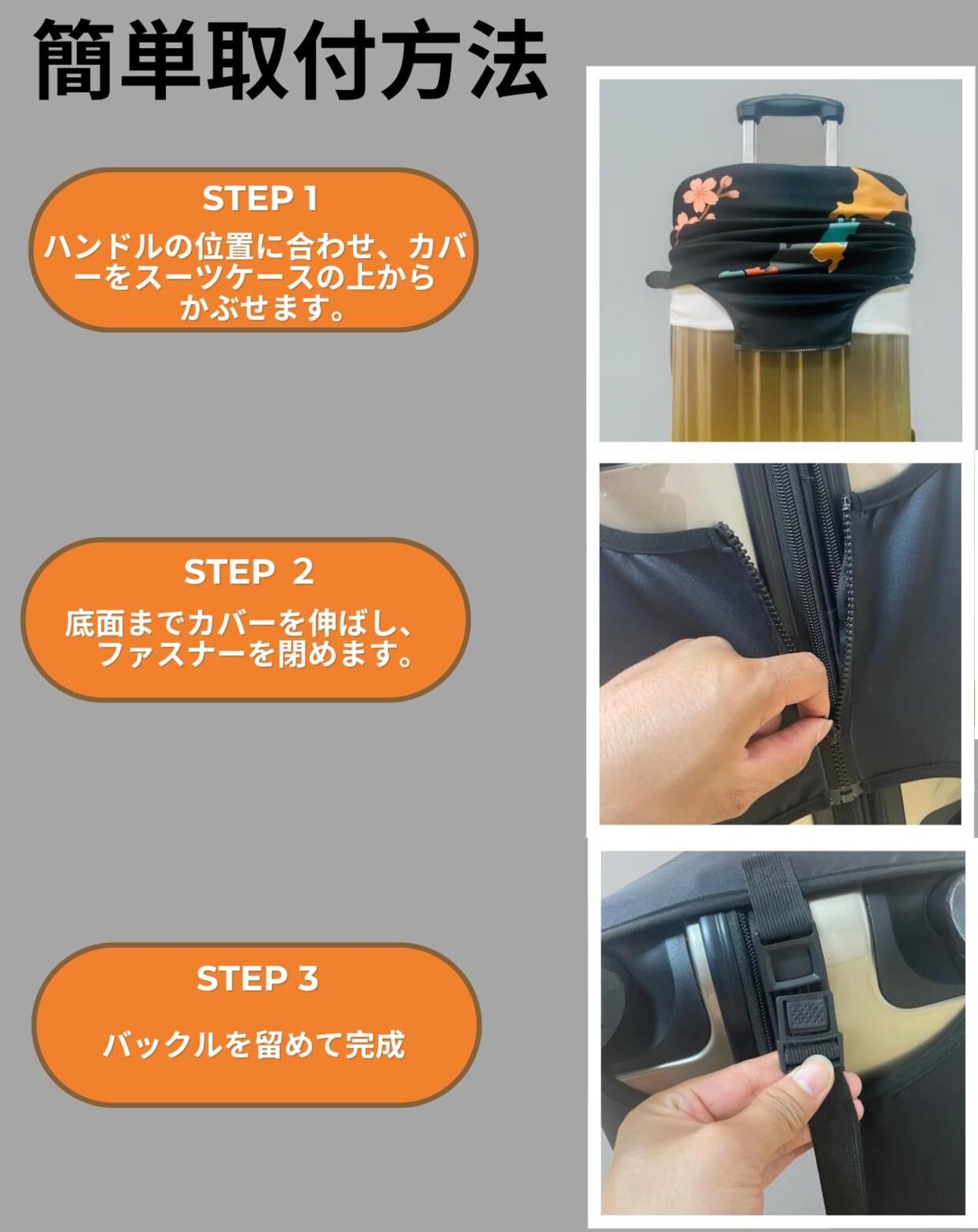 簡単取付方法

STEP 1

ハンドルの位置に合わせ、カバーをスーツケースの上からかぶせます。

STEP 2

底面までカバーを伸ばし、ファスナーを閉めます。

STEP 3

バックルを留めて完成