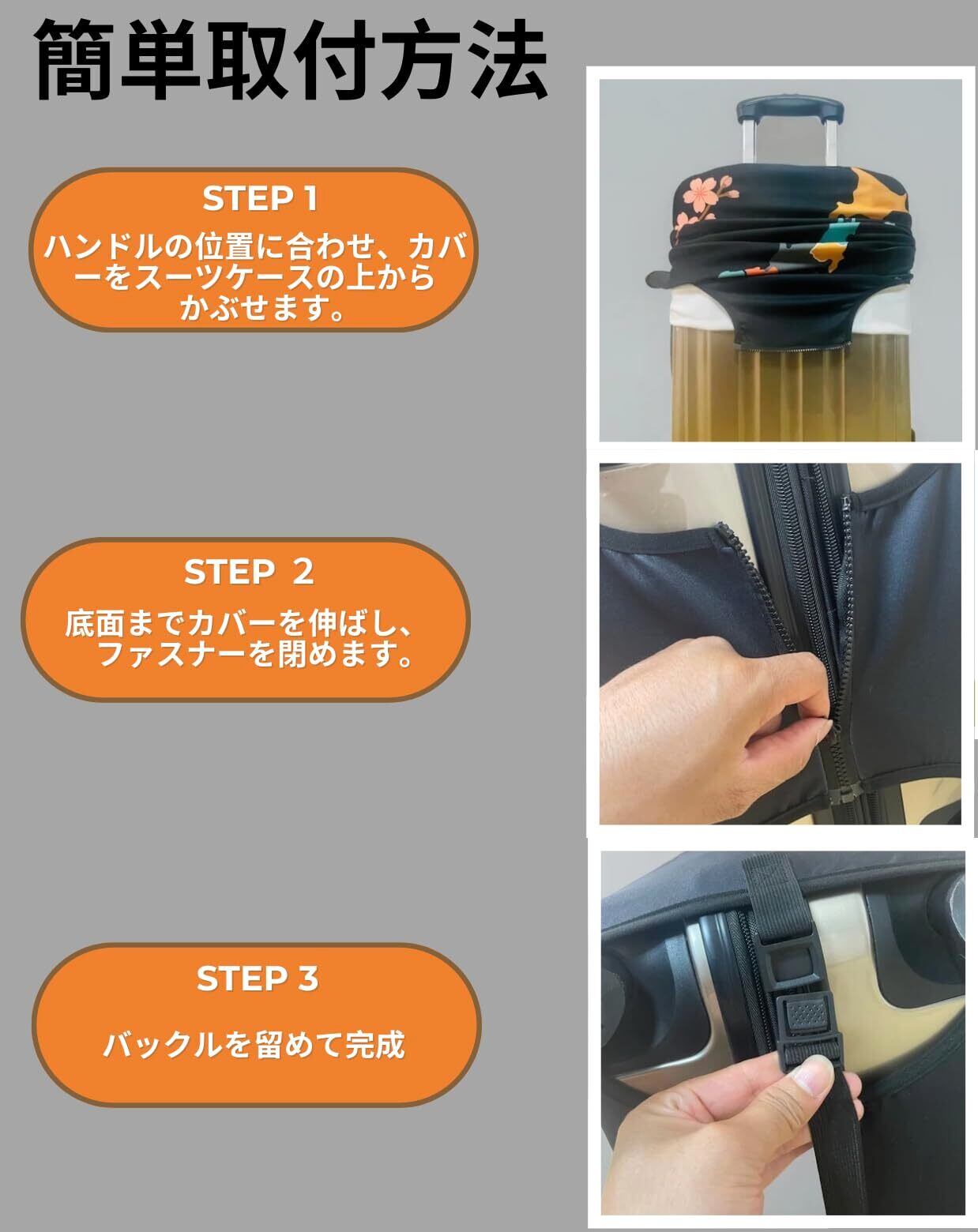 簡単取付方法

STEP 1

ハンドルの位置に合わせ、カバーをスーツケースの上からかぶせます。

STEP 2

底面までカバーを伸ばし、ファスナーを閉めます。

STEP 3

バックルを留めて完成