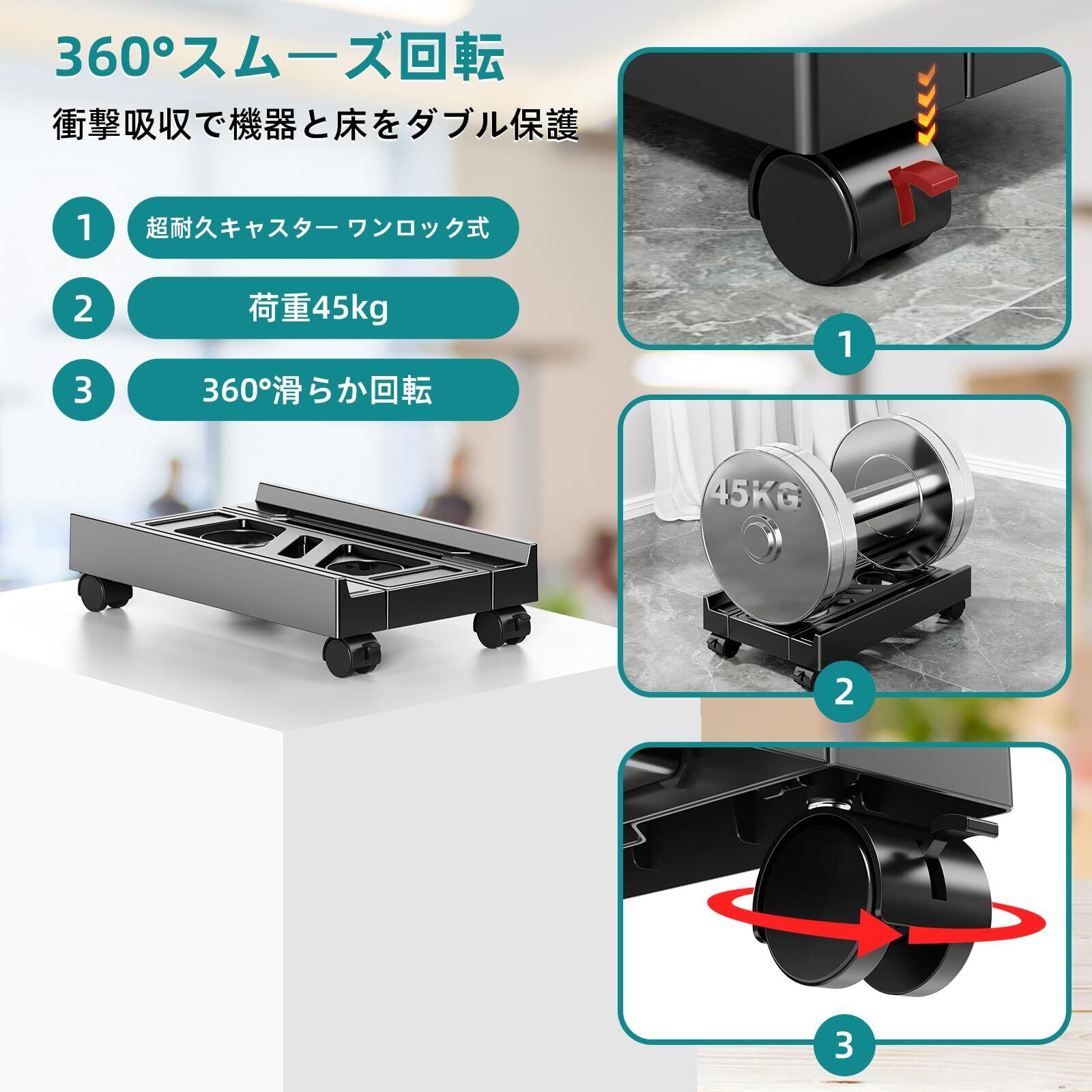 360°スムーズ回転

衝撃吸収で機器と床をダブル保護

1 超耐久キャスター ワンロック式

2 荷重45kg

3 360°滑らか回転

1

45KG

2

3