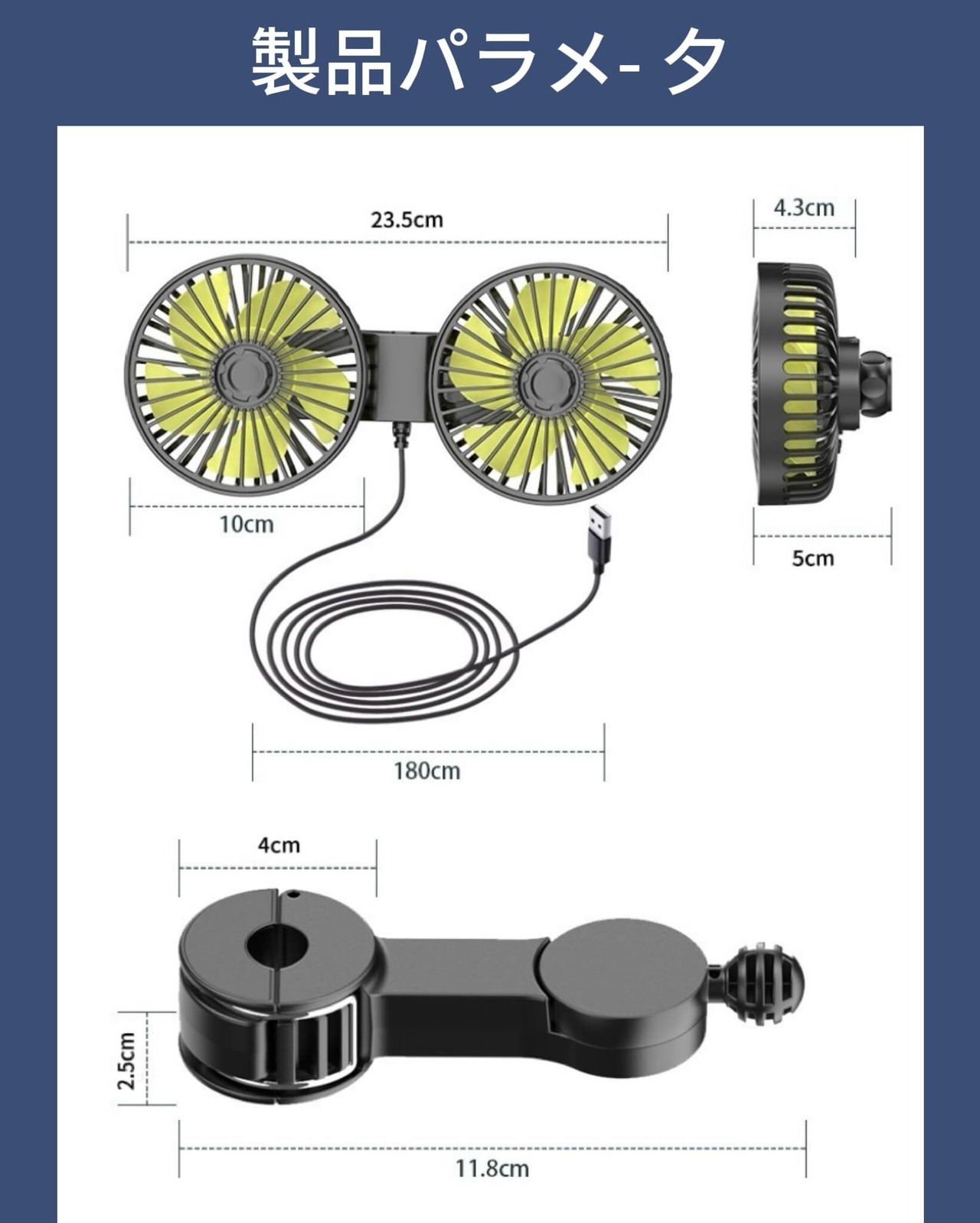 製品パラメ- タ

23.5cm

4.3cm

10cm

5cm

180cm

4cm

2.5cm

11.8cm