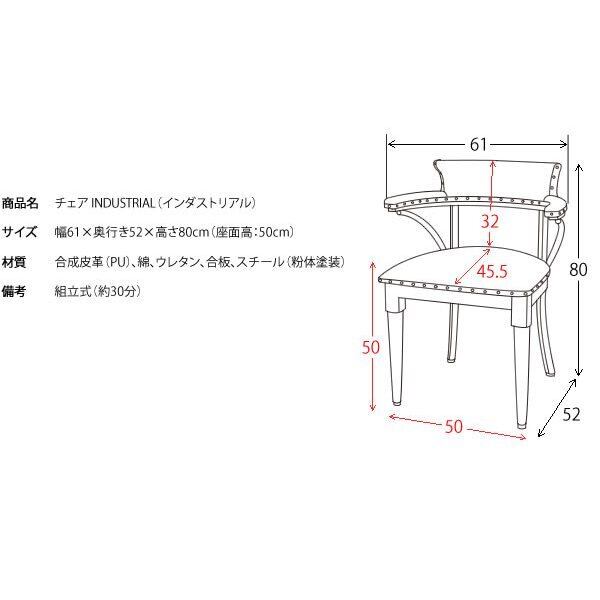 商品名　チェア INDUSTRIAL（インダストリアル）

サイズ　幅61×奥行き52×高さ80cm（座面高：50cm）

材質　合成皮革（PU）、綿、ウレタン、合板、スチール（粉体塗装）

備考　組立式（約30分）

61

32

45.5

80

50

50

52