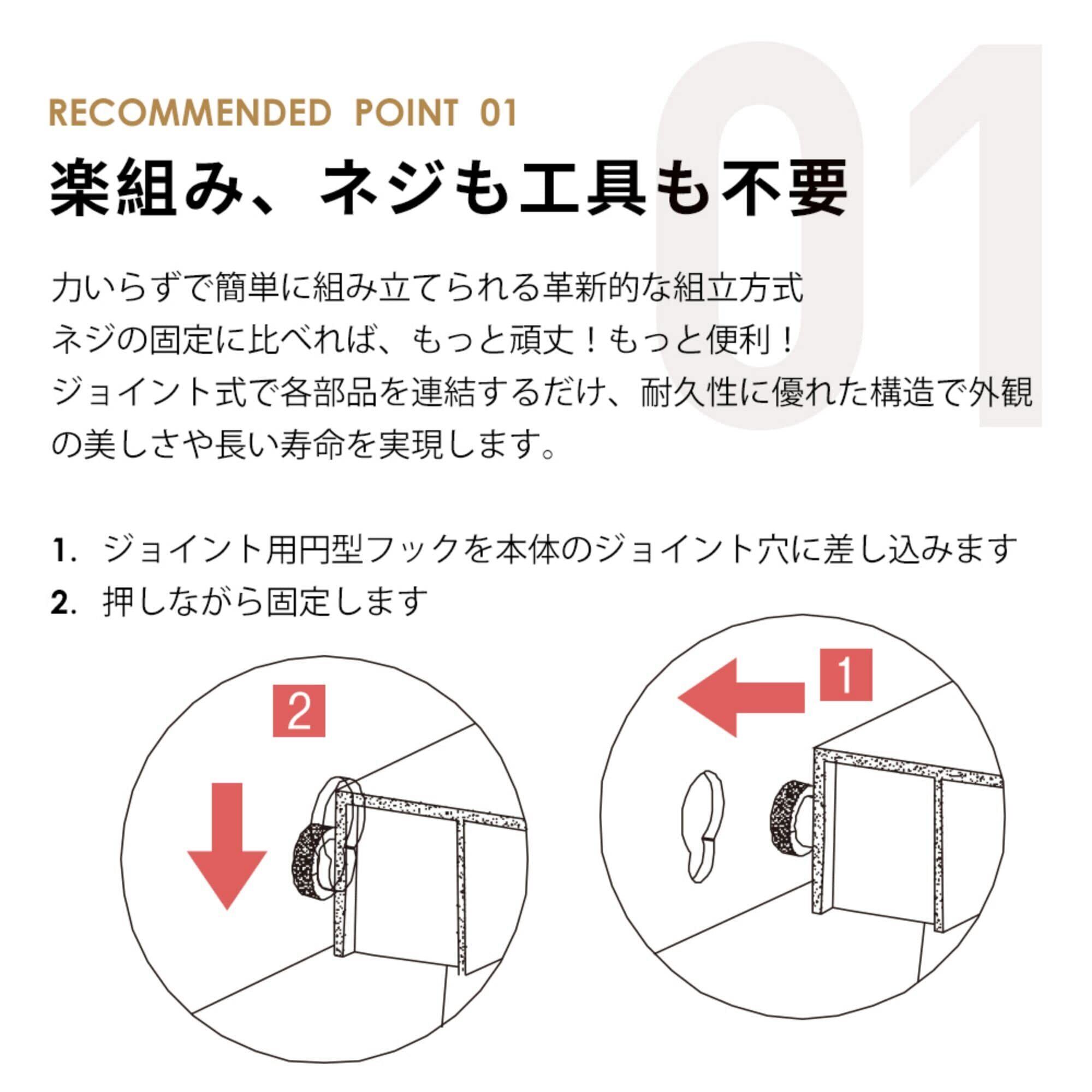 RECOMMENDED POINT 01

01

楽組み、ネジも工具も不要

力いらずで簡単に組み立てられる革新的な組立方式
ネジの固定に比べれば、もっと頑丈！もっと便利！
ジョイント式で各部品を連結するだけ、耐久性に優れた構造で外観の美しさや長い寿命を実現します。

1. ジョイント用円型フックを本体のジョイント穴に差し込みます
2. 押しながら固定します

2

1