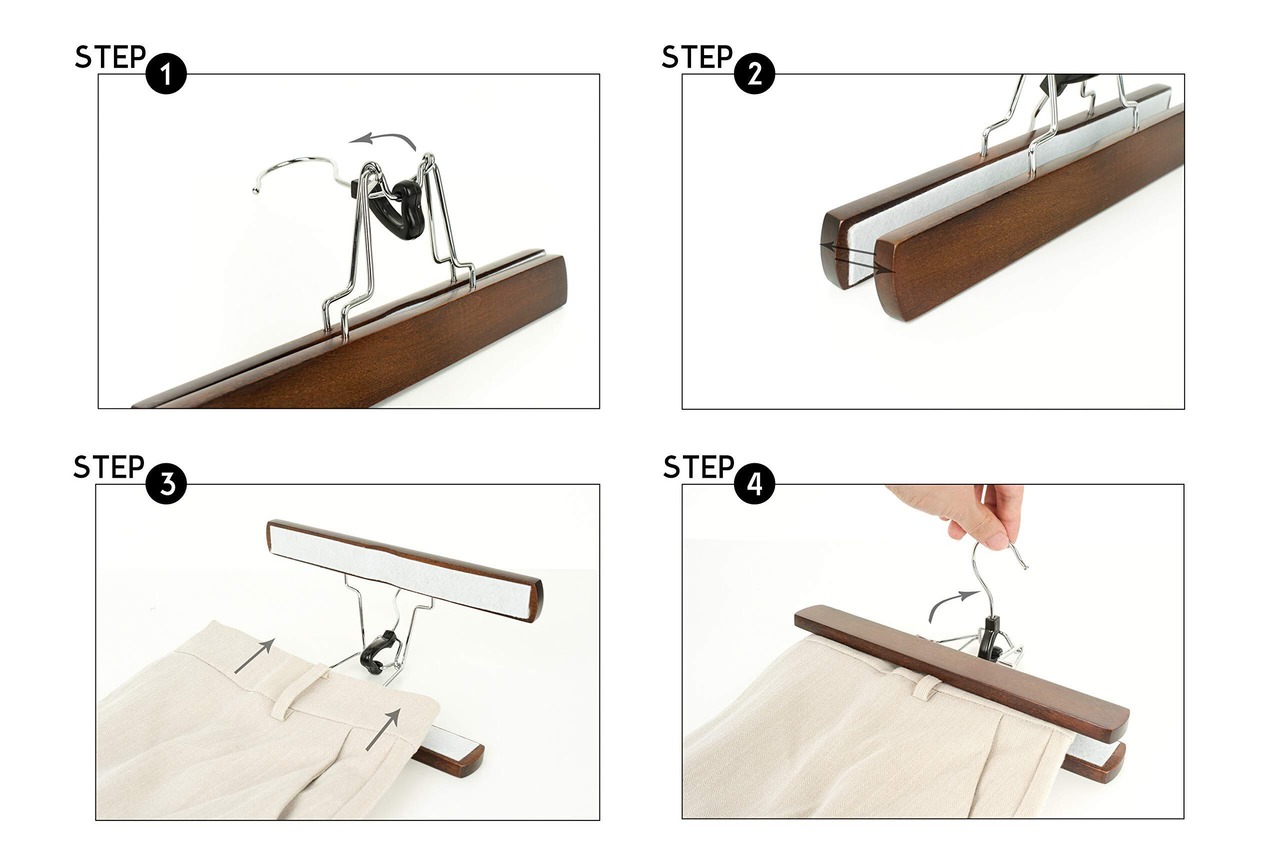 STEP 1

STEP 2

STEP 3

STEP 4