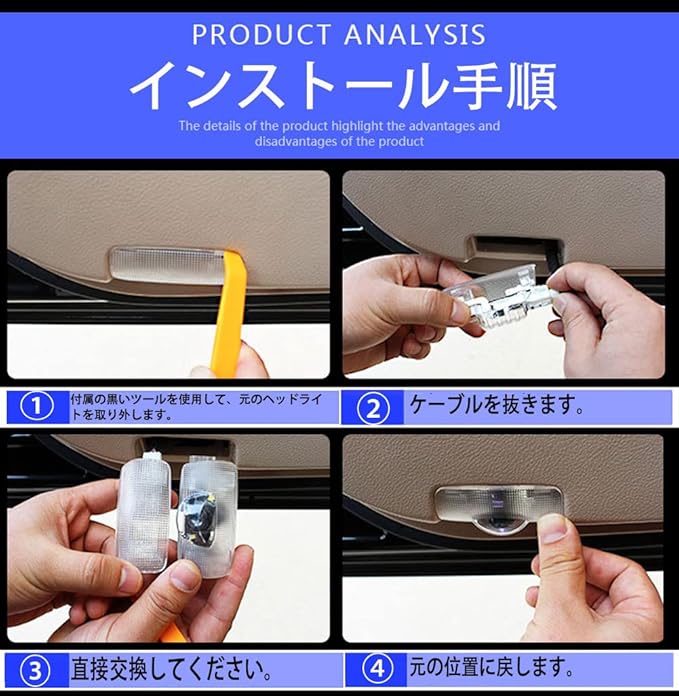 PRODUCT ANALYSIS

インストール手順

The details of the product highlight the advantages and disadvantages of the product

① 付属の黒いツールを使用して、元のヘッドライトを取り外します。

② ケーブルを抜きます。

③ 直接交換してください。

④ 元の位置に戻します。