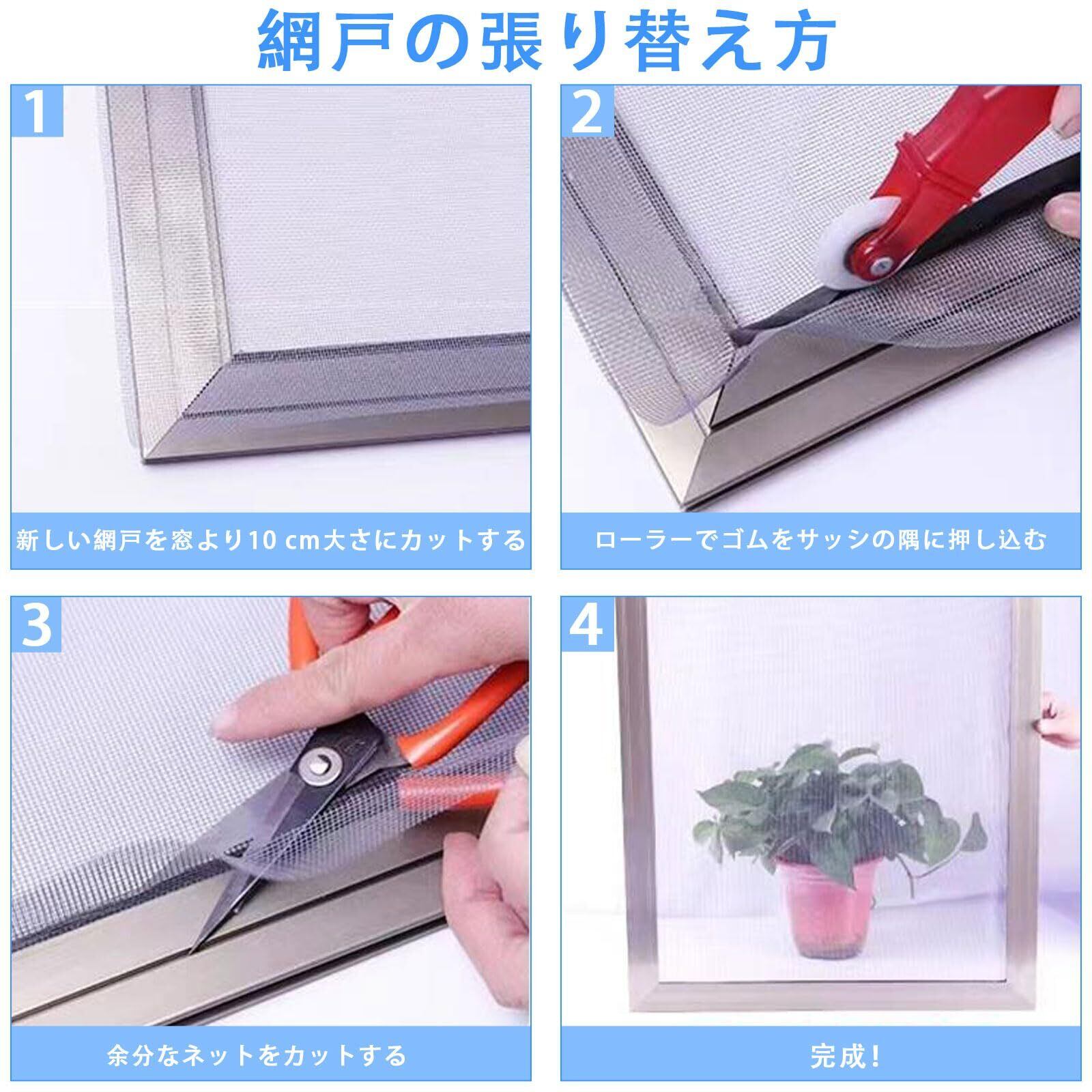 網戸の張り替え方

1

新しい網戸を窓より10 cm大さにカットする

2

ローラーでゴムをサッシの隅に押し込む

3

余分なネットをカットする

4

完成!