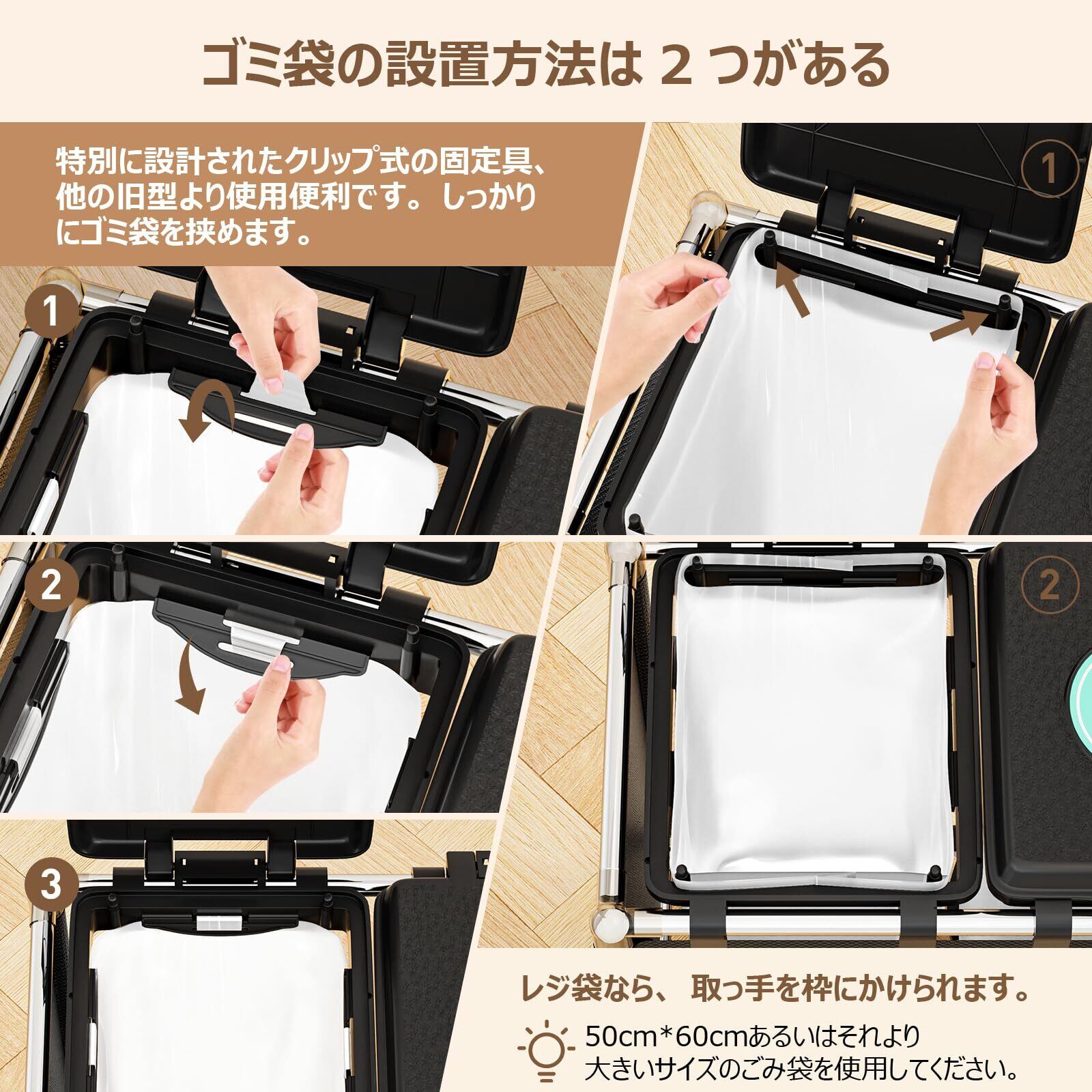 ゴミ袋の設置方法は 2 つがある

特別に設計されたクリップ式の固定具、他の旧型より使用便利です。しっかりにゴミ袋を挟めます。

1

2

3

1

2

レジ袋なら、取っ手を枠にかけられます。

50cm*60cmあるいはそれより大きいサイズのごみ袋を使用してください。