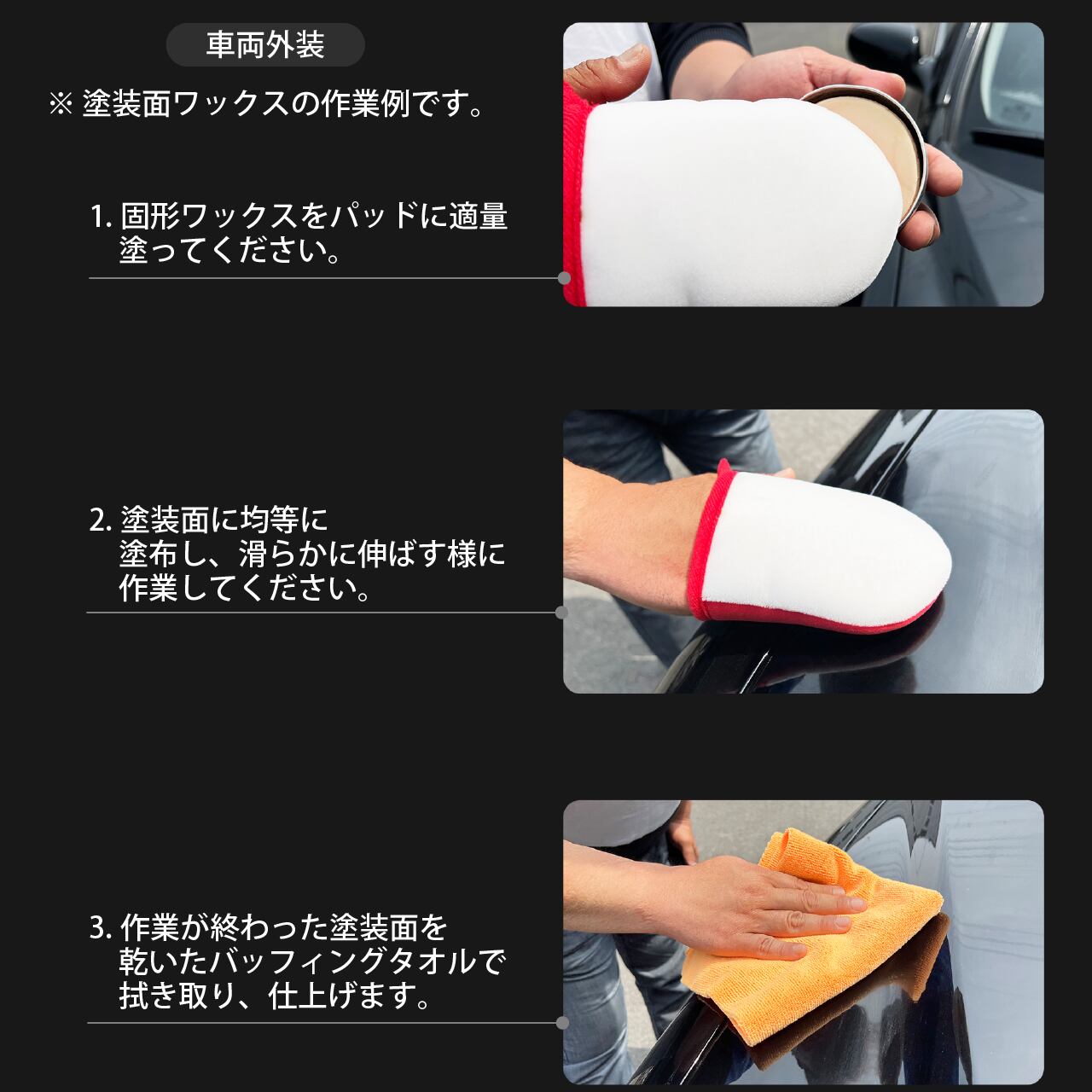 車両外装

※ 塗装面ワックスの作業例です。

1. 固形ワックスをパッドに適量塗ってください。

2. 塗装面に均等に塗布し、滑らかに伸ばす様に作業してください。

3. 作業が終わった塗装面を乾いたバッフィングタオルで拭き取り、仕上げます。