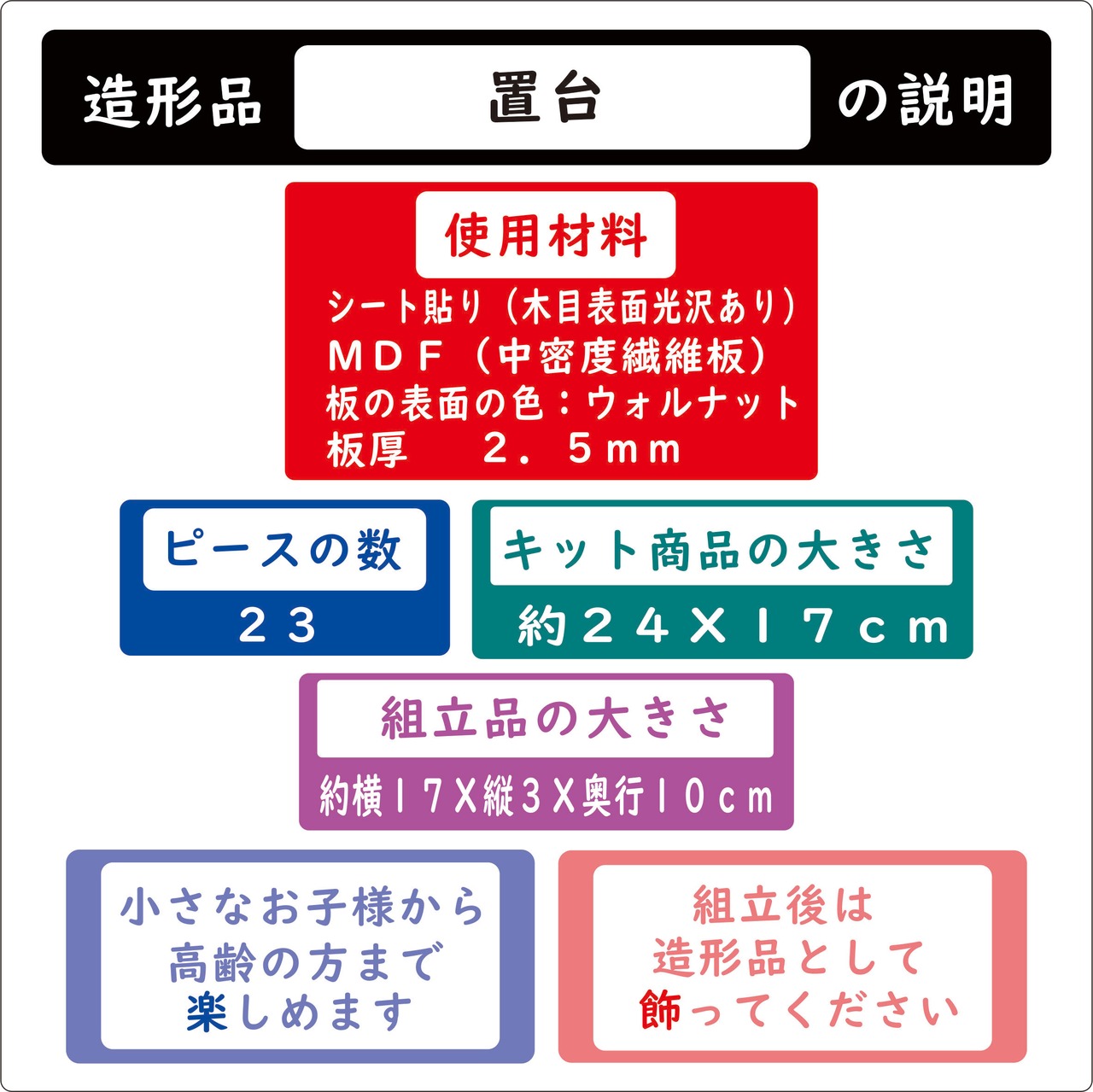 造形品 置台 の説明

使用材料

シート貼り（木目表面光沢あり）
ＭＤＦ（中密度繊維板）
板の表面の色：ウォルナット
板厚 ２．５mm

ピースの数

２３

キット商品の大きさ

約２４Ｘ１７cm

組立品の大きさ

約横17X縦3X奥行10cm

小さなお子様から
高齢の方まで
楽しめます

組立後は
造形品として
飾ってください