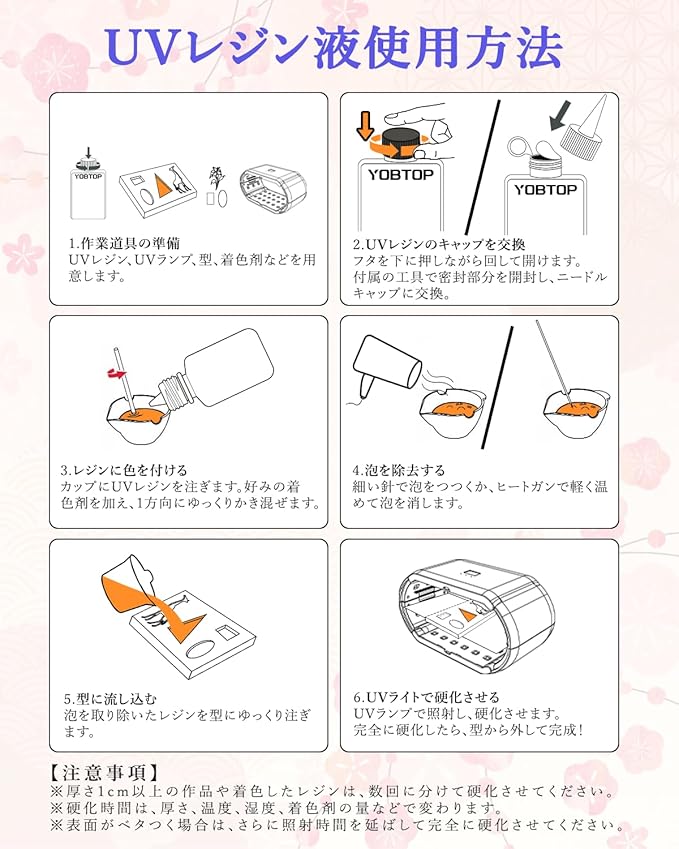 UVレジン液使用方法

YOBTOP

1.作業道具の準備
UVレジン、UVランプ、型、着色剤などを用意します。

YOBTOP

YOBTOP

2.UVレジンのキャップを交換
フタを下に押しながら回して開けます。付属の工具で密封部分を開封し、ニードルキャップに交換。

3.レジンに色を付ける
カップにUVレジンを注ぎます。好みの着色剤を加え、1方向にゆっくりかき混ぜます。

4.泡を除去する
細い針で泡をつつくか、ヒートガンで軽く温めて泡を消します。

5.型に流し込む
泡を取り除いたレジンを型にゆっくり注ぎます。

6.UVライトで硬化させる
UVランプで照射し、硬化させます。完全に硬化したら、型から外して完成！

【注意事項】
※厚さ1cm以上の作品や着色したレジンは、数回に分けて硬化させてください。
※硬化時間は、厚さ、温度、湿度、着色剤の量などで変わります。
※表面がベタつく場合は、さらに照射時間を延ばして完全に硬化させてください。