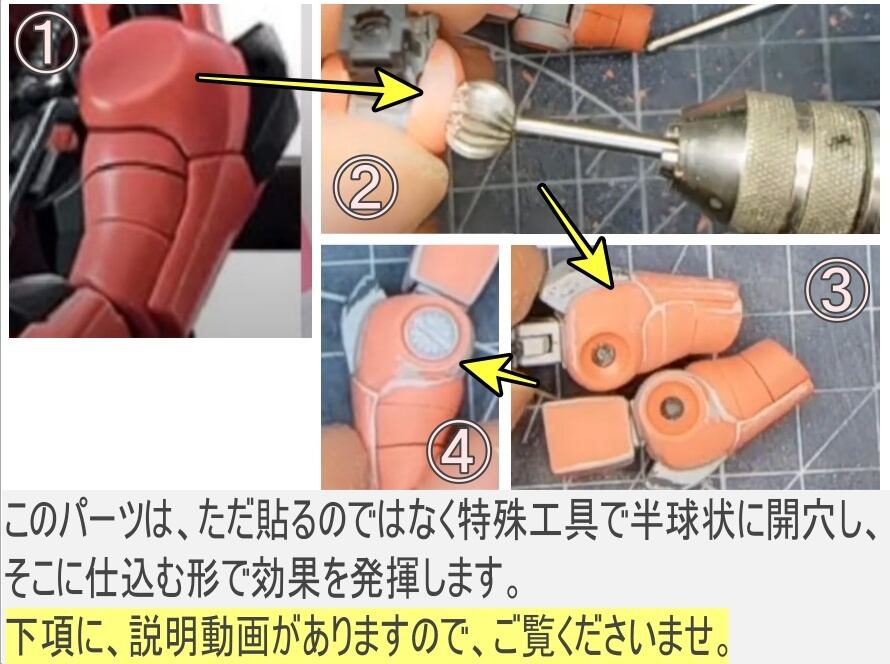 ①

②

③

④

このパーツは、ただ貼るのではなく特殊工具で半球状に開穴し、そこに仕込む形で効果を発揮します。

下項に、説明動画がありますので、ご覧くださいませ。