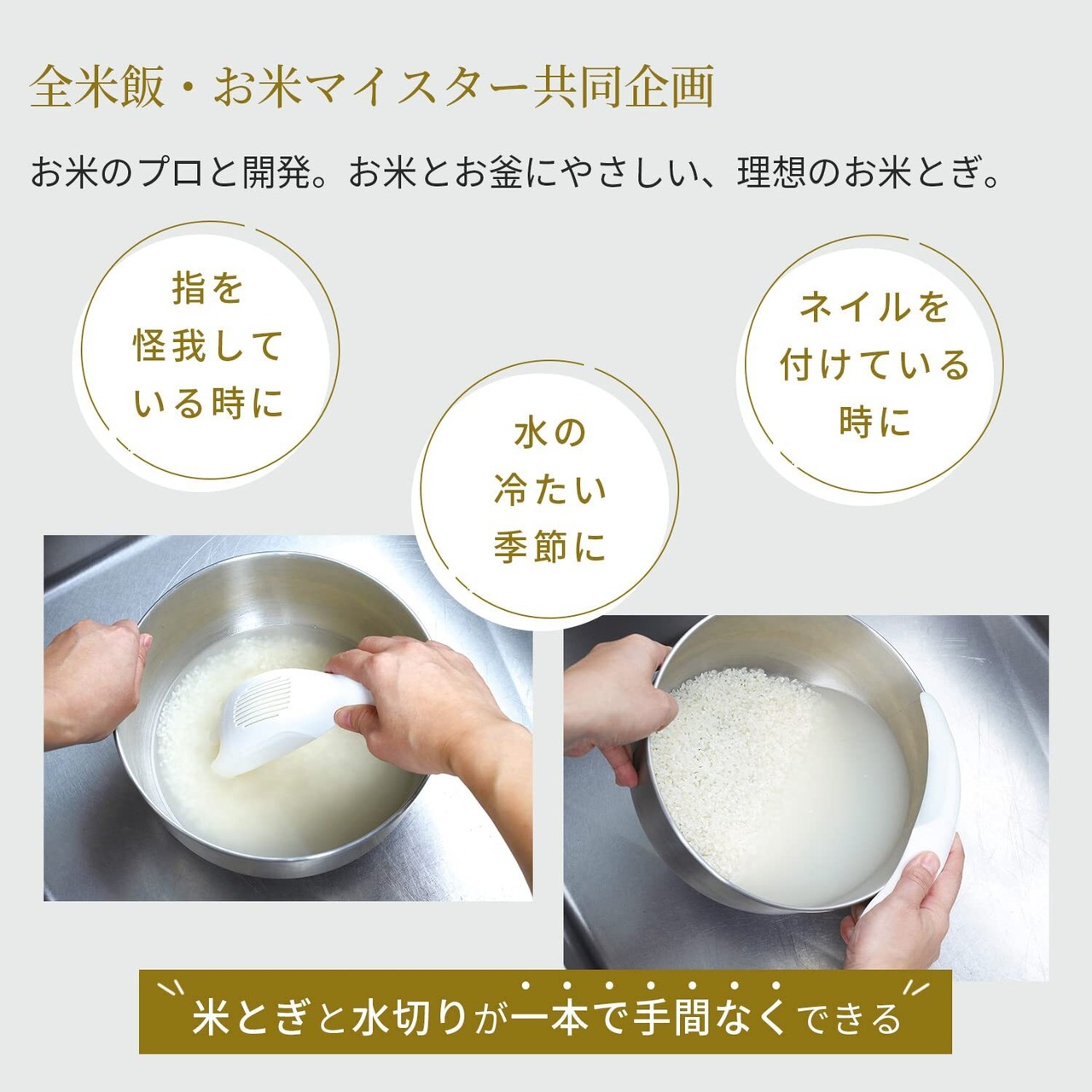 全米飯・お米マイスター共同企画

お米のプロと開発。お米とお釜にやさしい、理想のお米とぎ。

指を怪我している時に

水の冷たい季節に

ネイルを付けている時に

米とぎと水切りが一本で手間なくできる