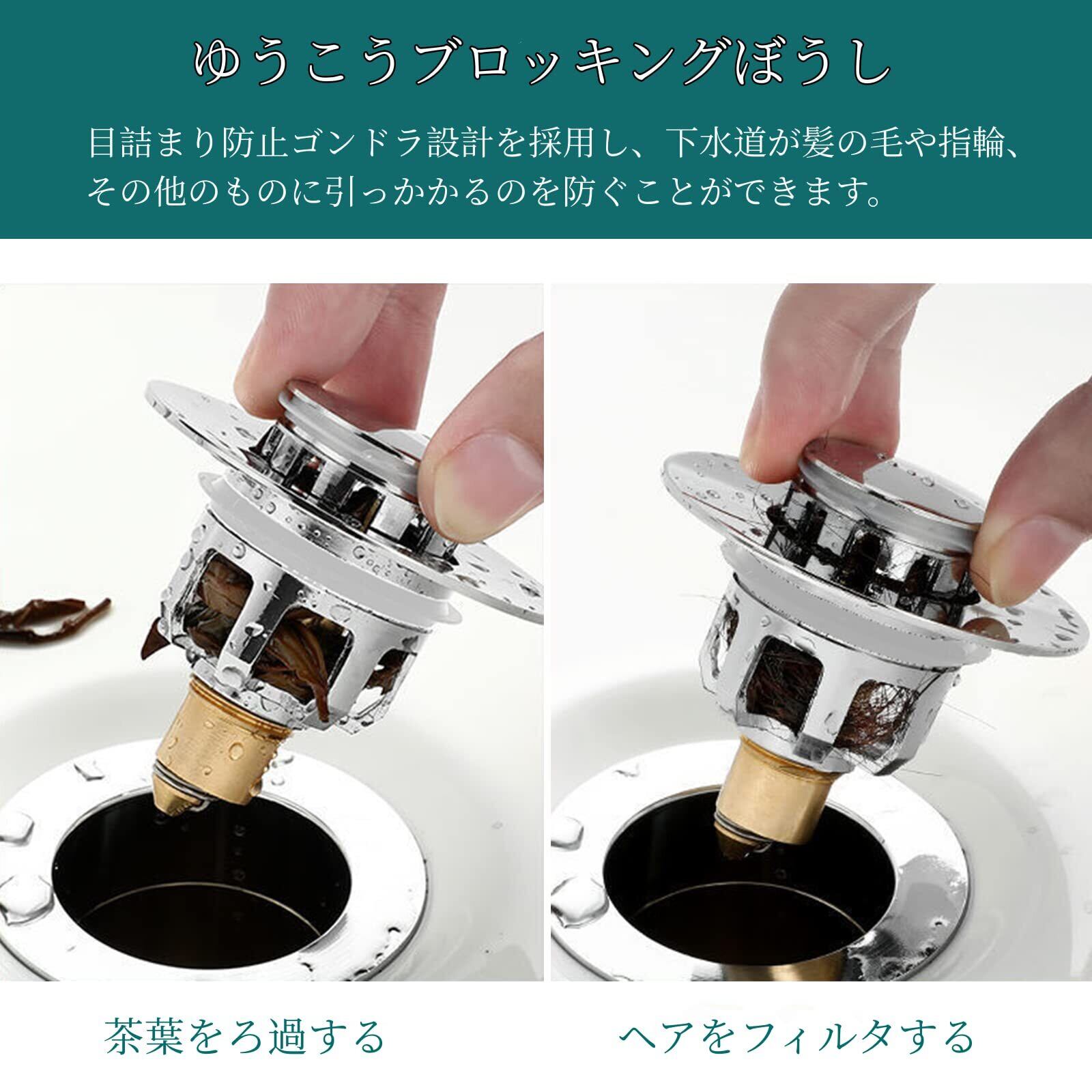 ゆうこうブロッキングぼうし

目詰まり防止ゴンドラ設計を採用し、下水道が髪の毛や指輪、その他のものに引っかかるのを防ぐことができます。

茶葉をろ過する

ヘアをフィルタする