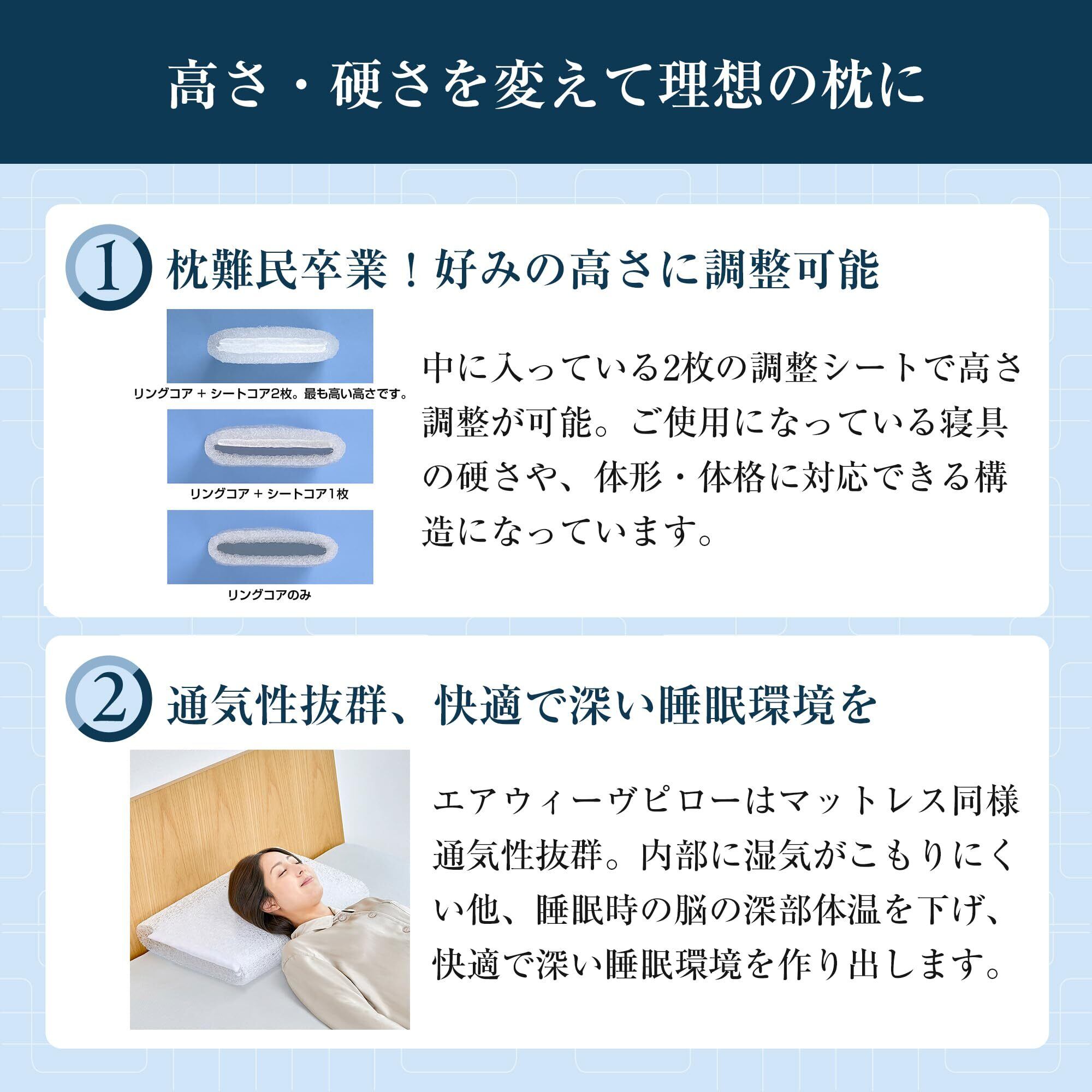 高さ・硬さを変えて理想の枕に

1 枕難民卒業！好みの高さに調整可能

リングコア + シートコア2枚。最も高い高さです。

リングコア + シートコア1枚

リングコアのみ

中に入っている2枚の調整シートで高さ調整が可能。ご使用になっている寝具の硬さや、体形・体格に対応できる構造になっています。

2 通気性抜群、快適で深い睡眠環境を

エアウィーヴピローはマットレス同様通気性抜群。内部に湿気がこもりにくい他、睡眠時の脳の深部体温を下げ、快適で深い睡眠環境を作り出します。