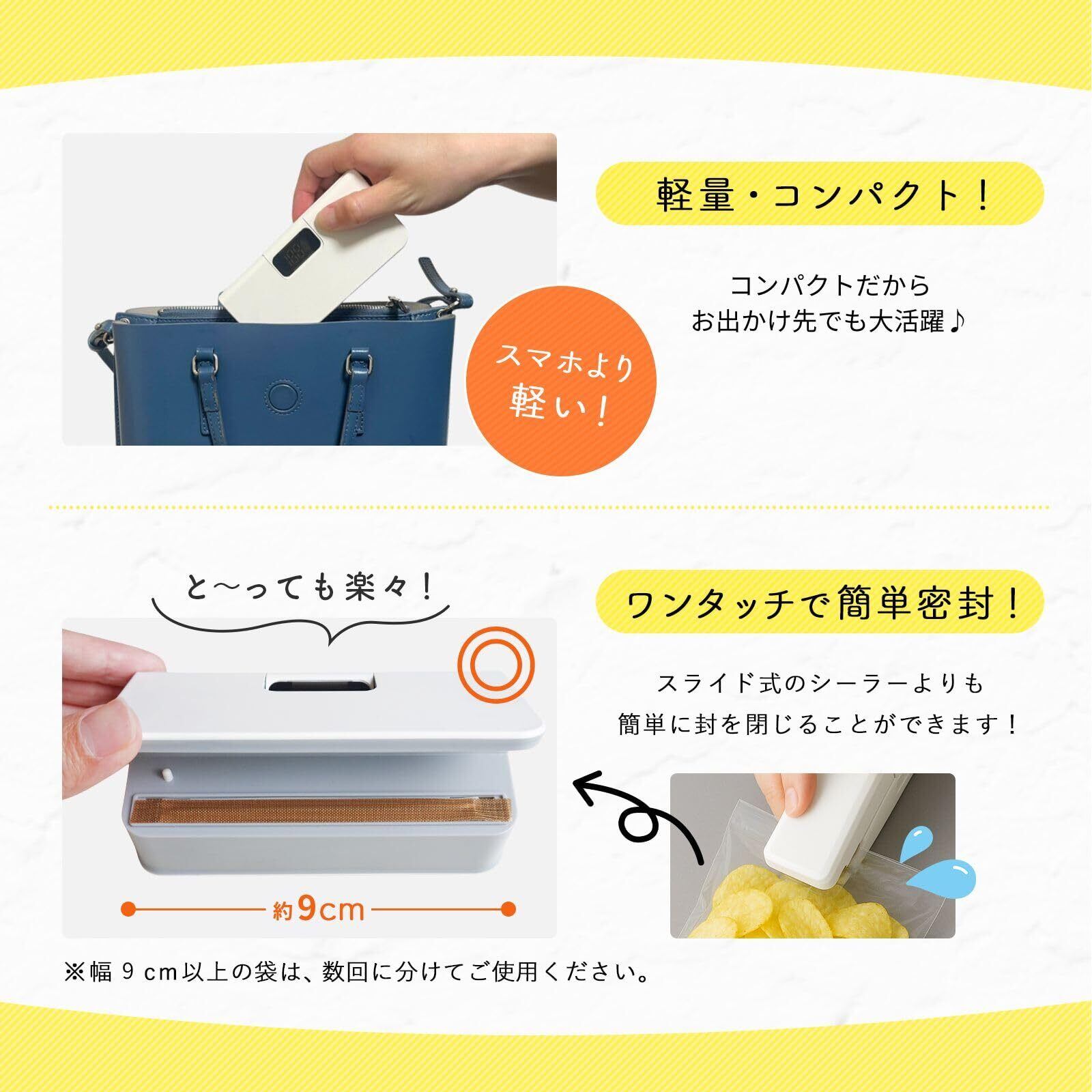 軽量・コンパクト！

コンパクトだから
お出かけ先でも大活躍♪

スマホより
軽い！

と〜っても楽々！

ワンタッチで簡単密封！

スライド式のシーラーよりも
簡単に封を閉じることができます！

約9cm

※幅 9 cm以上の袋は、数回に分けてご使用ください。