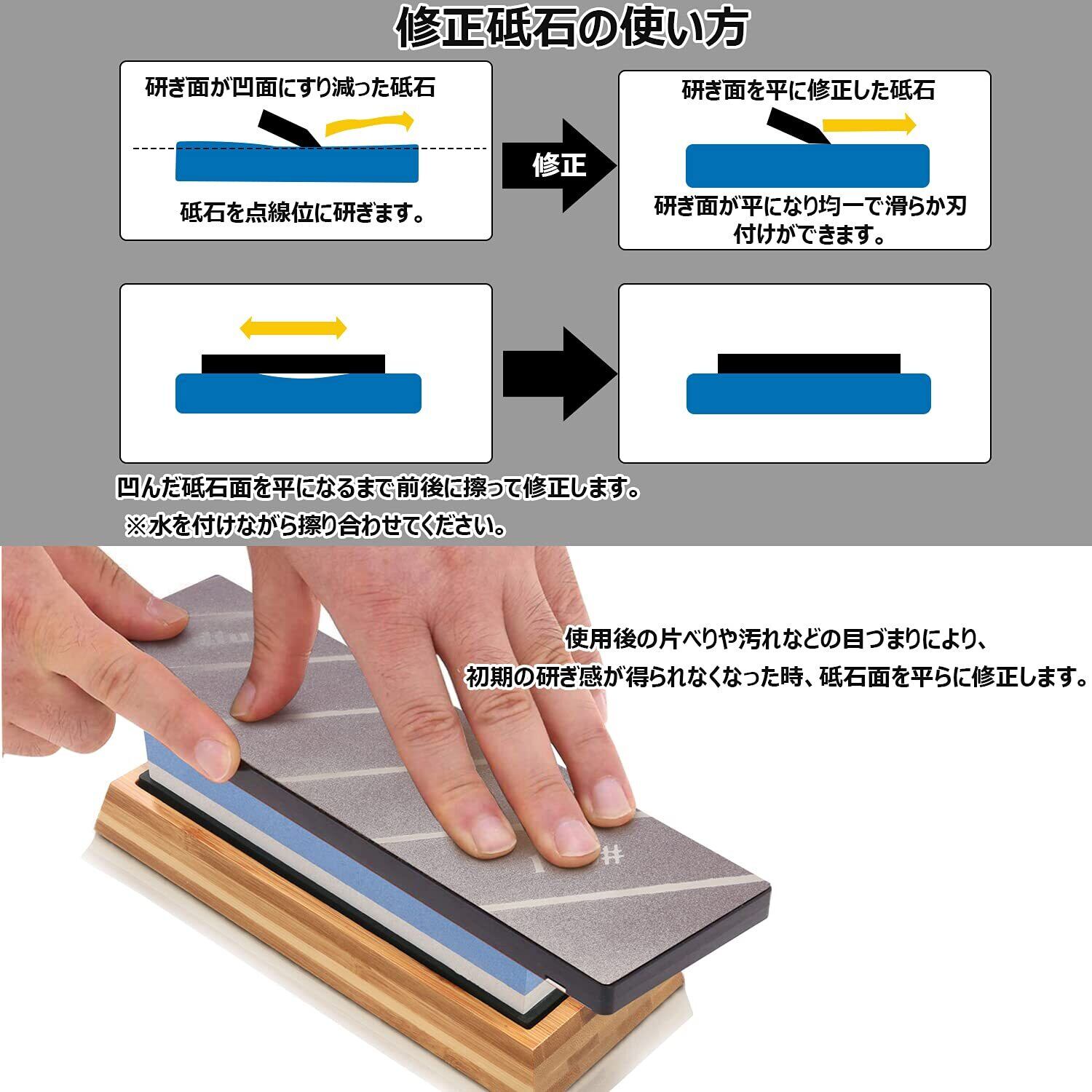 修正砥石の使い方

研ぎ面が凹面にすり減った砥石

砥石を点線位に研ぎます。

修正

研ぎ面を平に修正した砥石

研ぎ面が平になり均一で滑らか刃付けができます。

凹んだ砥石面を平になるまで前後に擦って修正します。
※水を付けながら擦り合わせてください。

使用後の片べりや汚れなどの目づまりにより、
初期の研ぎ感が得られなくなった時、砥石面を平らに修正します。

#