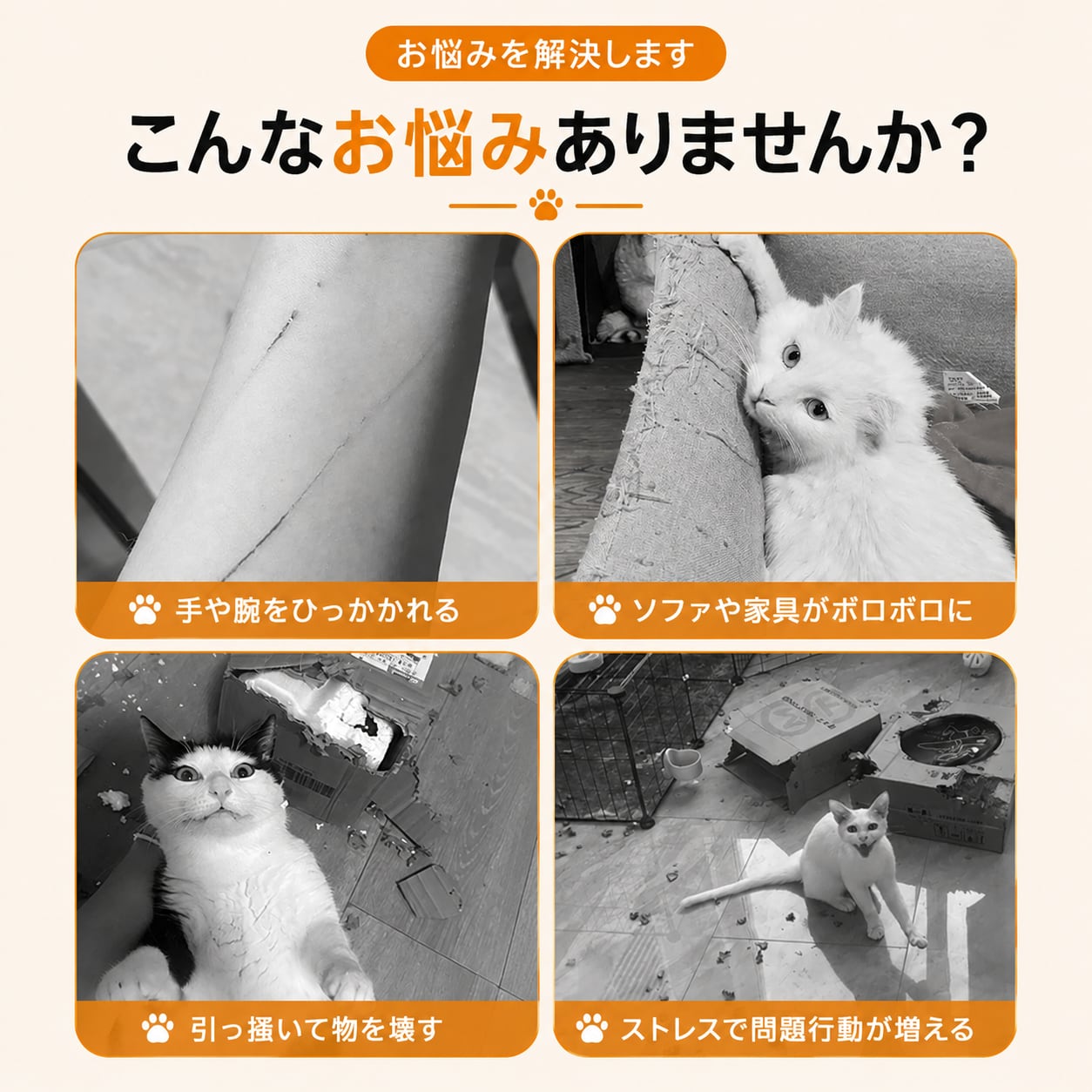 お悩みを解決します

こんなお悩みありませんか？

手や腕をひっかかれる

ソファや家具がボロボロに

引っ掻いて物を壊す

ストレスで問題行動が増える