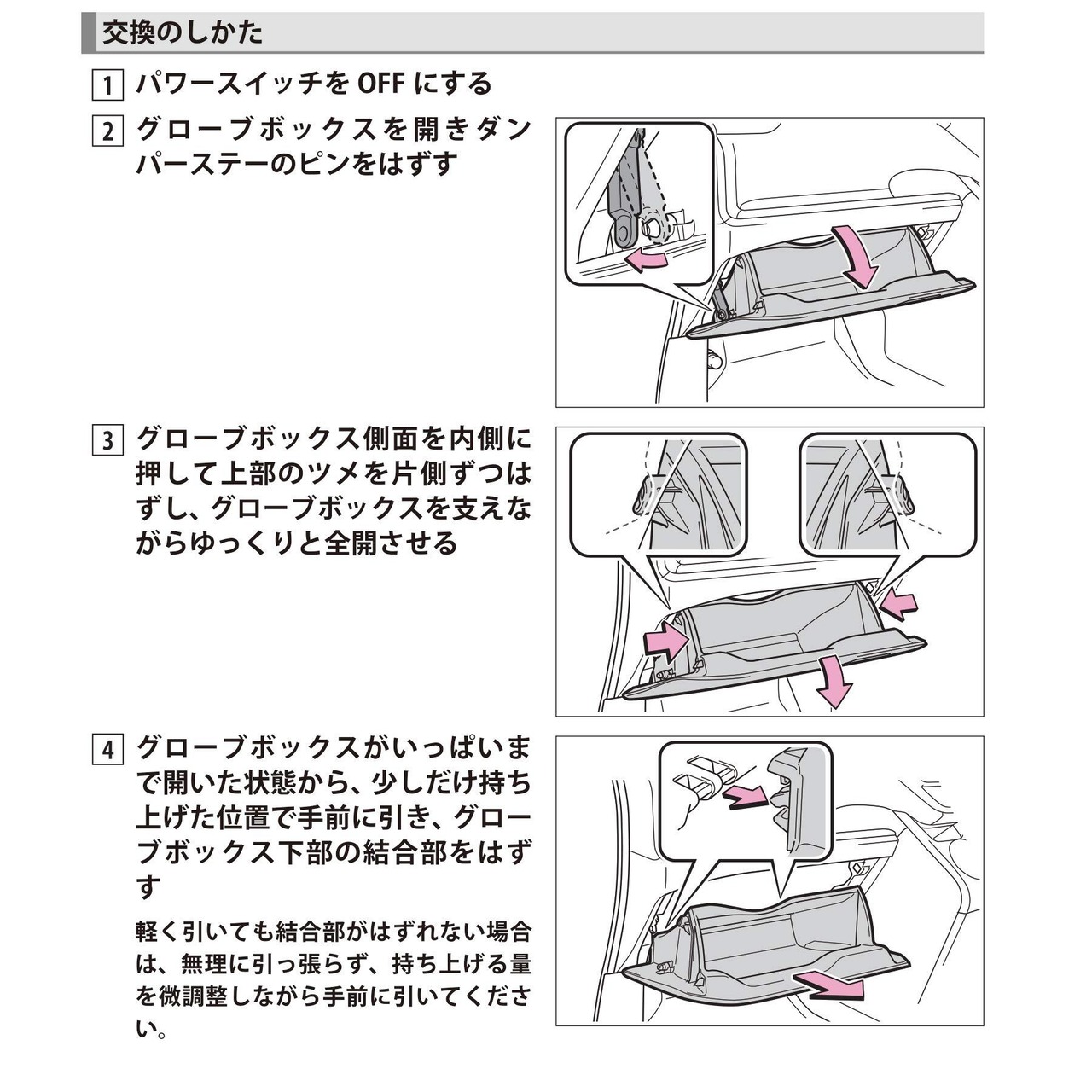 交換のしかた

1 パワースイッチを OFF にする

2 グローブボックスを開きダンパーステーのピンをはずす

3 グローブボックス側面を内側に押して上部のツメを片側ずつはずし、グローブボックスを支えながらゆっくりと全開させる

4 グローブボックスがいっぱいまで開いた状態から、少しだけ持ち上げた位置で手前に引き、グローブボックス下部の結合部をはずす

軽く引いても結合部がはずれない場合は、無理に引っ張らず、持ち上げる量を微調整しながら手前に引いてください。