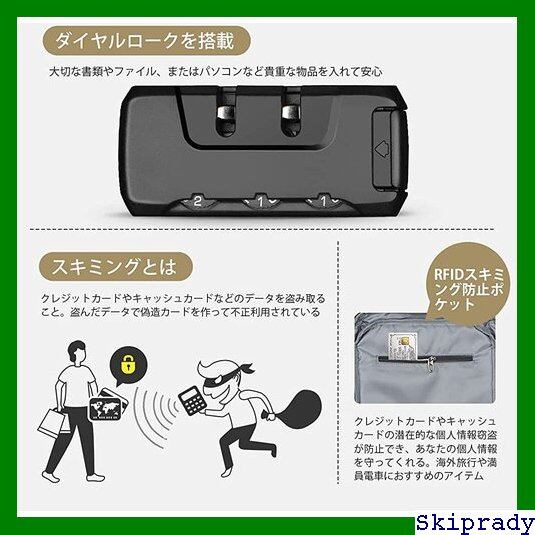 ダイヤルロークを搭載

大切な書類やファイル、またはパソコンなど貴重な物品を入れて安心

2 1 1

スキミングとは

クレジットカードやキャッシュカードなどのデータを盗み取ること。盗んだデータで偽造カードを作って不正利用されている

RFIDスキミング防止ポケット

クレジットカードやキャッシュカードの潜在的な個人情報窃盗が防止でき、あなたの個人情報を守ってくれる。海外旅行や満員電車におすすめのアイテム

Skiprady