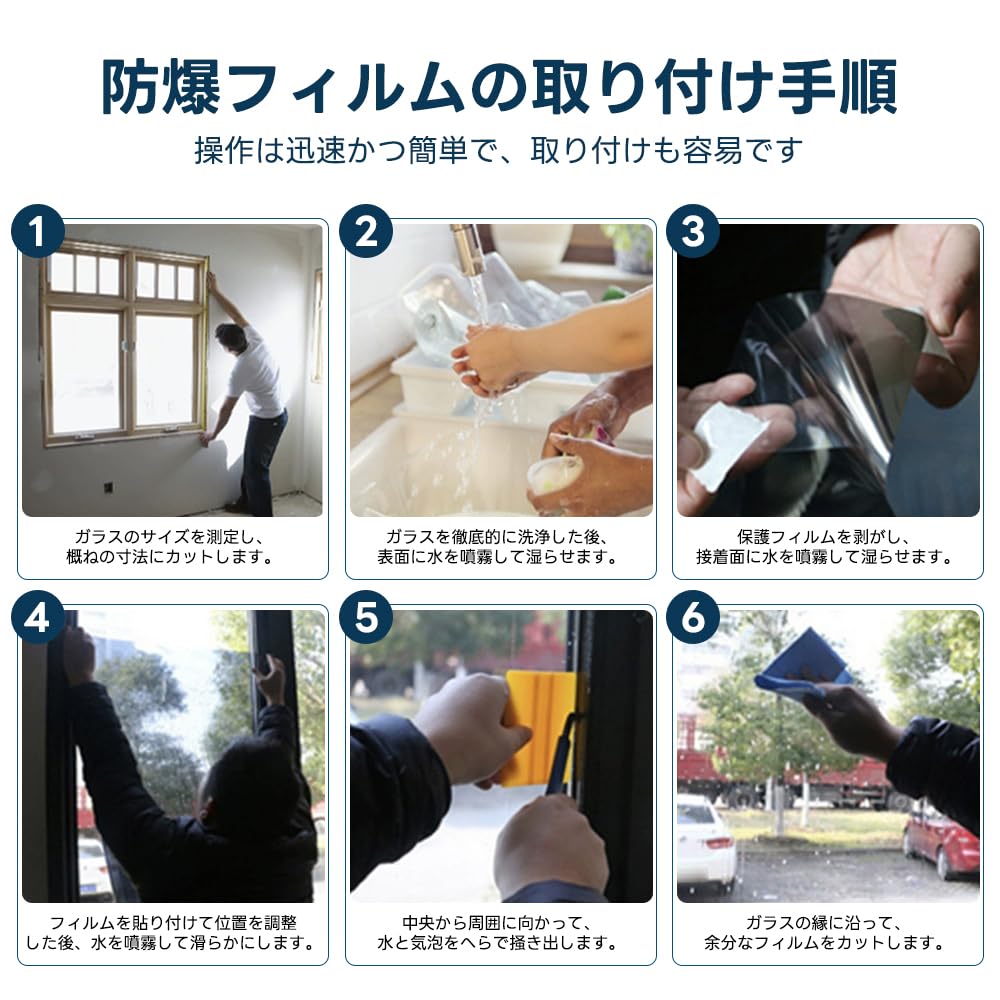 防爆フィルムの取り付け手順
操作は迅速かつ簡単で、取り付けも容易です

1
ガラスのサイズを測定し、概ねの寸法にカットします。

2
ガラスを徹底的に洗浄した後、表面に水を噴霧して湿らせます。

3
保護フィルムを剥がし、接着面に水を噴霧して湿らせます。

4
フィルムを貼り付けて位置を調整した後、水を噴霧して滑らかにします。

5
中央から周囲に向かって、水と気泡をへらで掻き出します。

6
ガラスの縁に沿って、余分なフィルムをカットします。