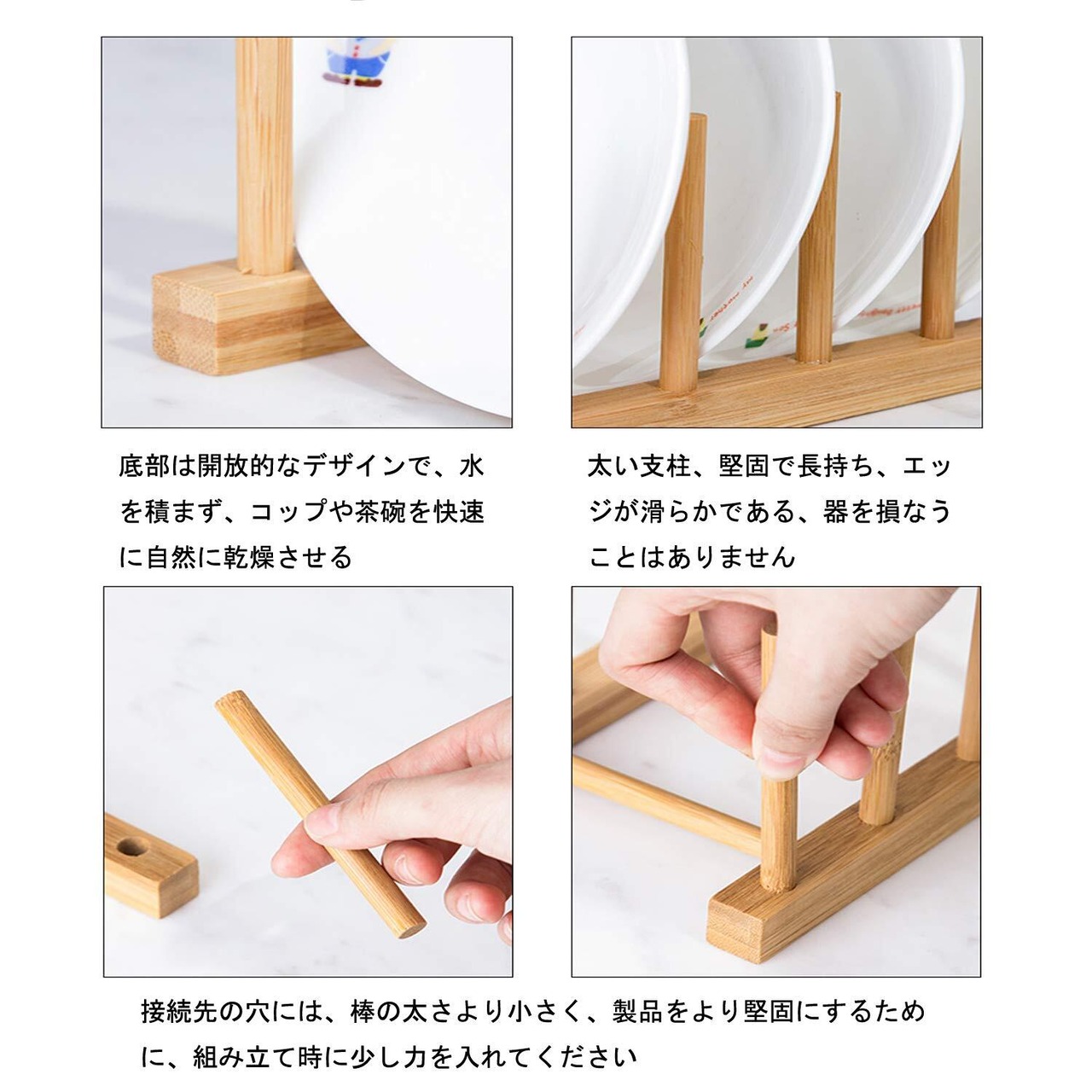 底部は開放的なデザインで、水を積まず、コップや茶碗を快速に自然に乾燥させる

太い支柱、堅固で長持ち、エッジが滑らかである、器を損なうことはありません

接続先の穴には、棒の太さより小さく、製品をより堅固にするために、組み立て時に少し力を入れてください