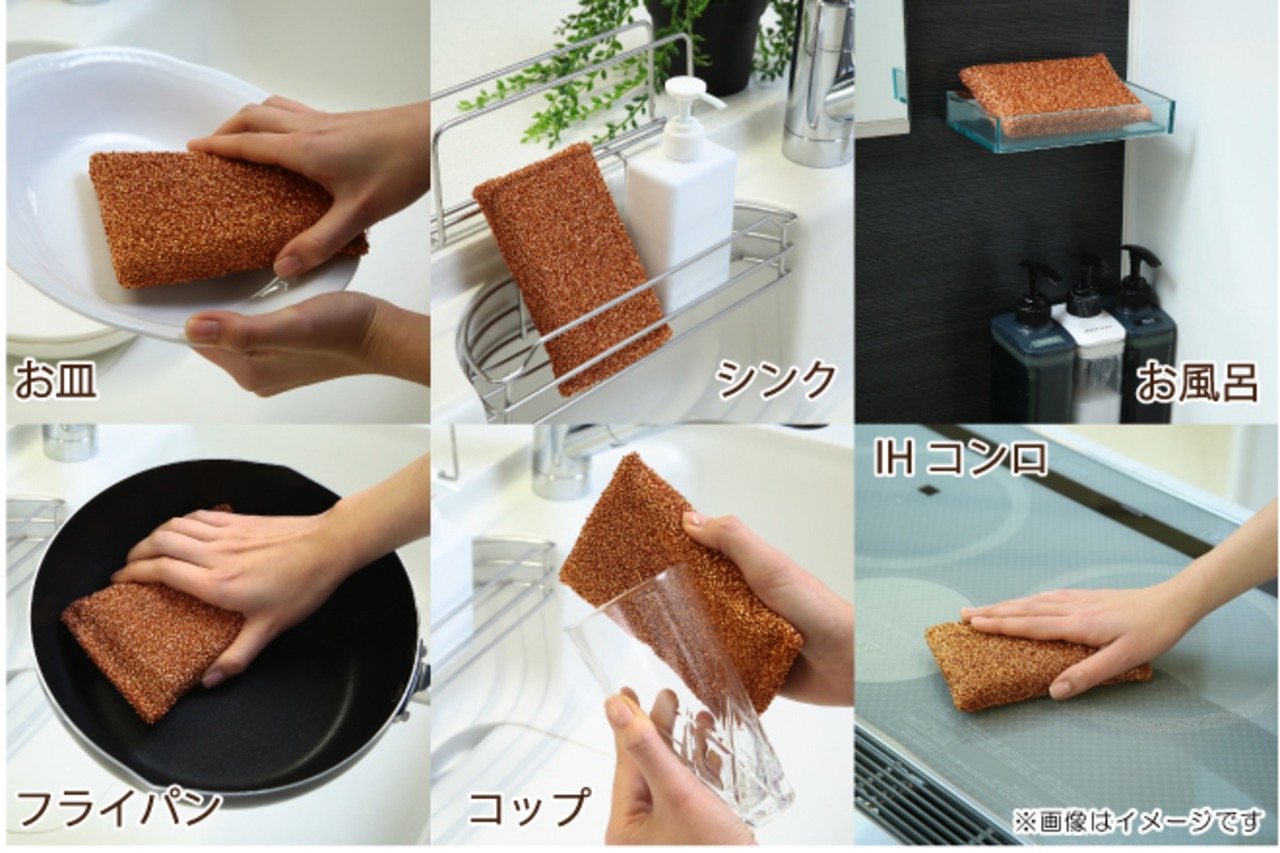 お皿

シンク

お風呂

フライパン

コップ

IH コンロ

※画像はイメージです