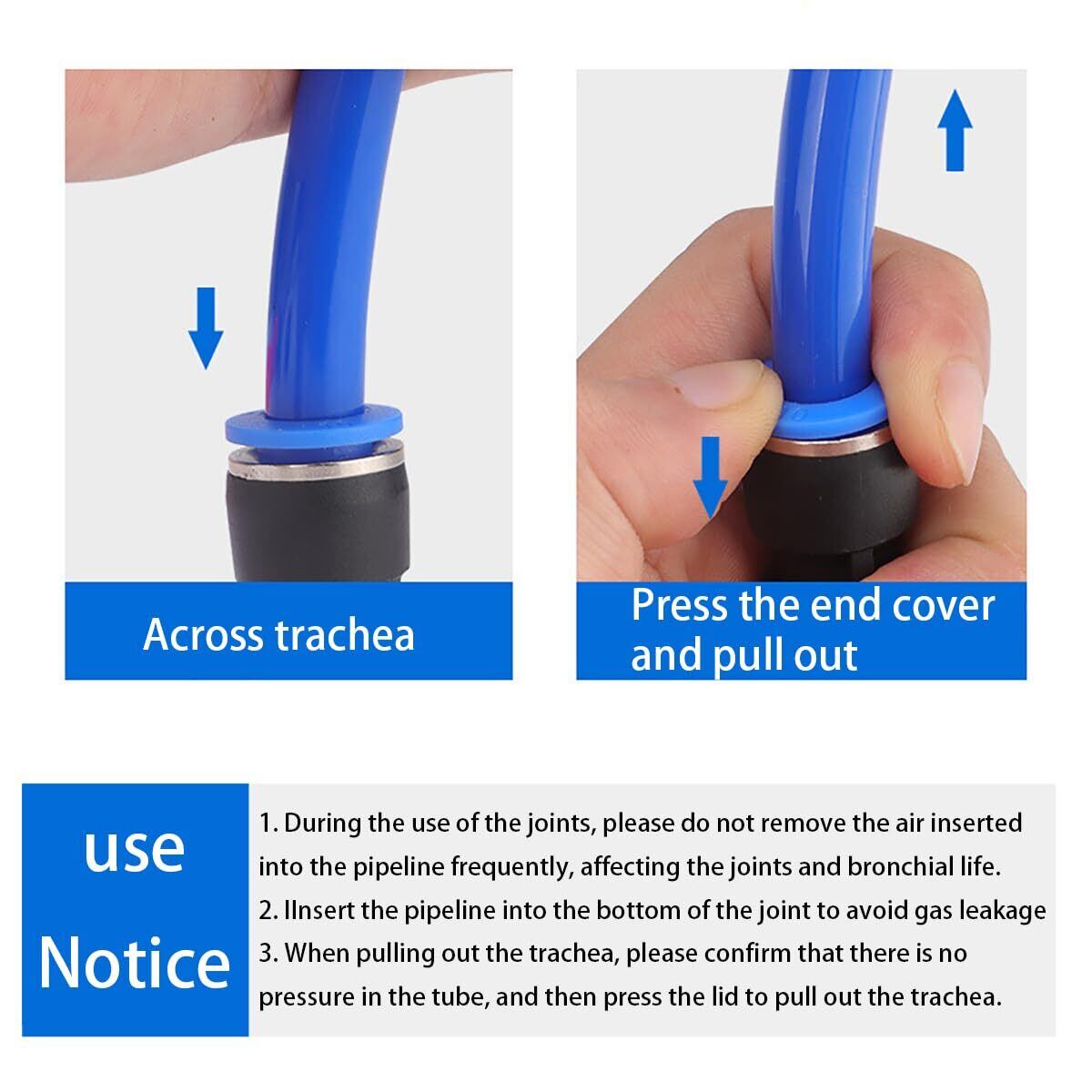 Across trachea

Press the end cover and pull out

use Notice

1. During the use of the joints, please do not remove the air inserted into the pipeline frequently, affecting the joints and bronchial life.
2. IInsert the pipeline into the bottom of the joint to avoid gas leakage
3. When pulling out the trachea, please confirm that there is no pressure in the tube, and then press the lid to pull out the trachea.