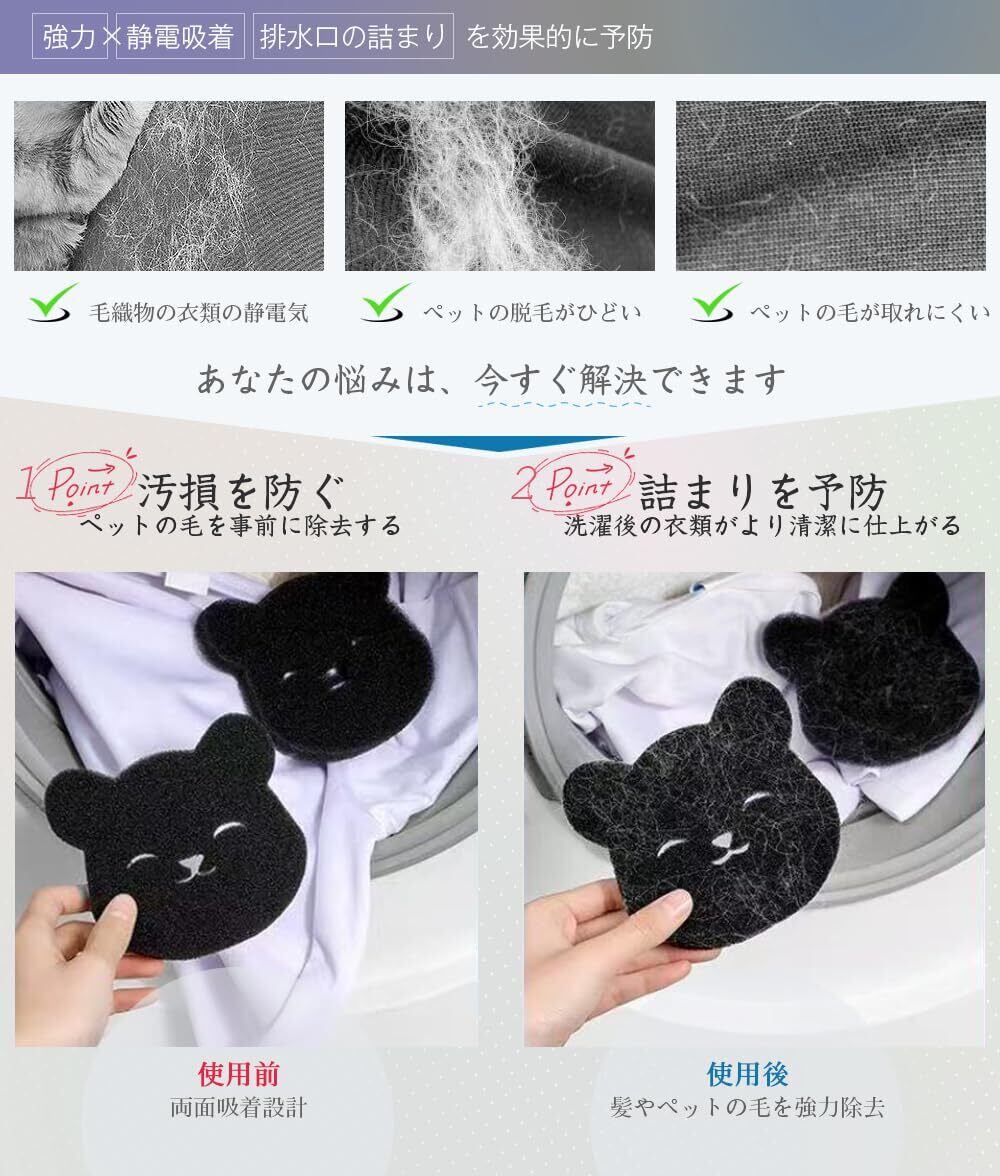 強力×静電吸着 排水口の詰まり を効果的に予防

毛織物の衣類の静電気

ペットの脱毛がひどい

ペットの毛が取れにくい

あなたの悩みは、今すぐ解決できます

1 Point 汚損を防ぐ
ペットの毛を事前に除去する

2 Point 詰まりを予防
洗濯後の衣類がより清潔に仕上がる

使用前
両面吸着設計

使用後
髪やペットの毛を強力除去