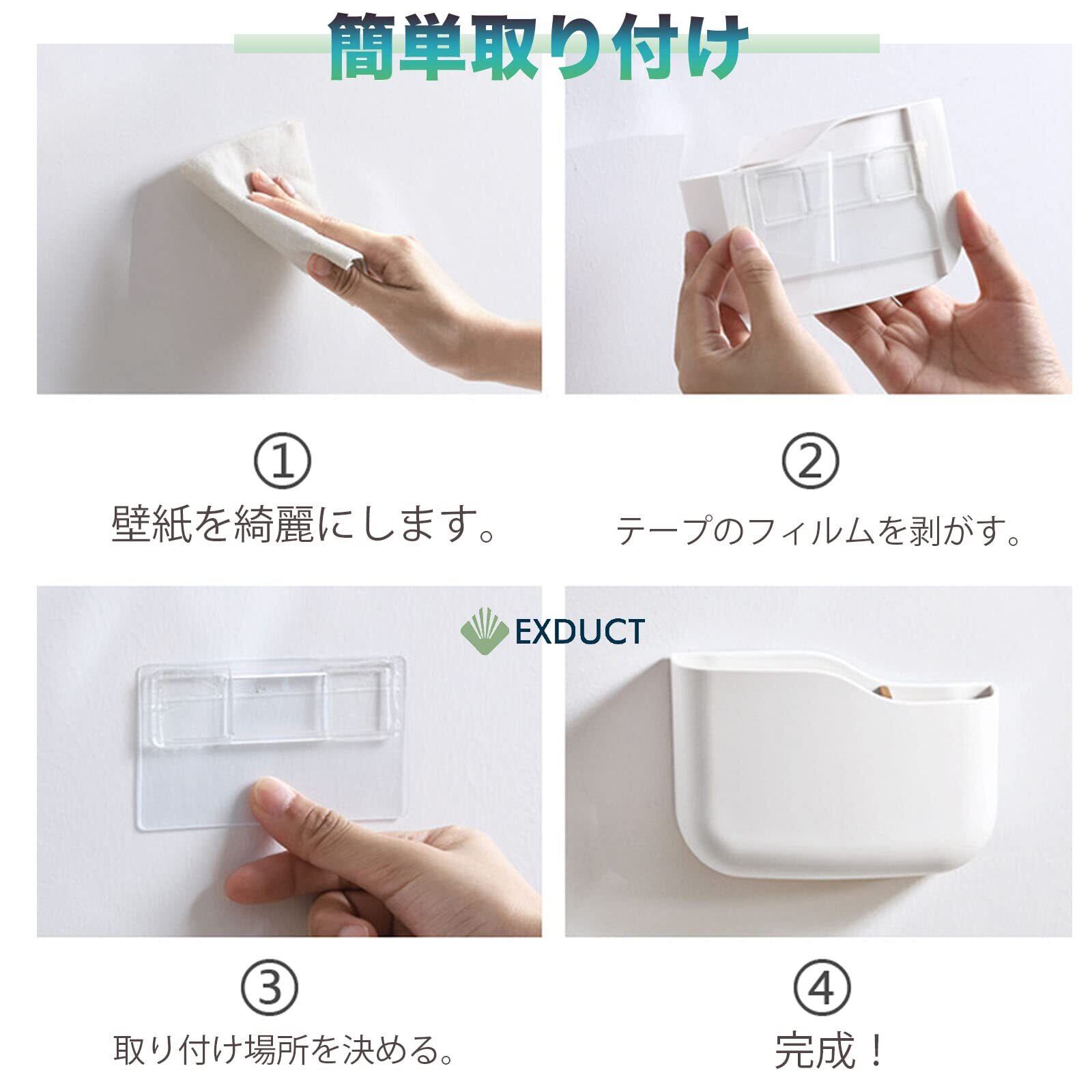 簡単取り付け

①
壁紙を綺麗にします。

②
テープのフィルムを剥がす。

EXDUCT

③
取り付け場所を決める。

④
完成！