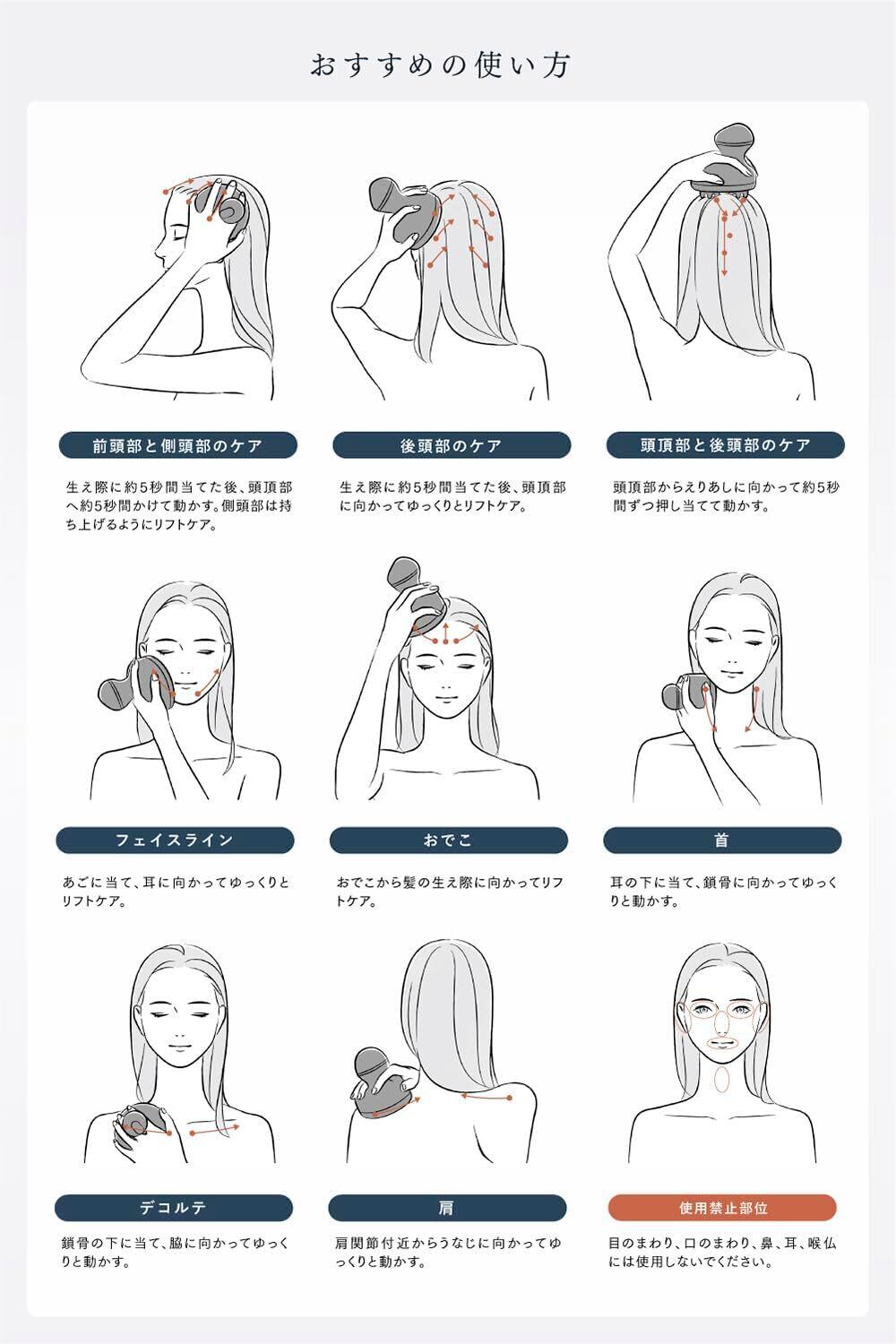 おすすめの使い方

前頭部と側頭部のケア

生え際に約5秒間当てた後、頭頂部へ約5秒間かけて動かす。側頭部は持ち上げるようにリフトケア。

後頭部のケア

生え際に約5秒間当てた後、頭頂部に向かってゆっくりとリフトケア。

頭頂部と後頭部のケア

頭頂部からえりあしに向かって約5秒間ずつ押し当てて動かす。

フェイスライン

あごに当て、耳に向かってゆっくりとリフトケア。

おでこ

おでこから髪の生え際に向かってリフトケア。

首

耳の下に当て、鎖骨に向かってゆっくりと動かす。

デコルテ

鎖骨の下に当て、脇に向かってゆっくりと動かす。

肩

肩関節付近からうなじに向かってゆっくりと動かす。

使用禁止部位

目のまわり、口のまわり、鼻、耳、喉仏には使用しないでください。