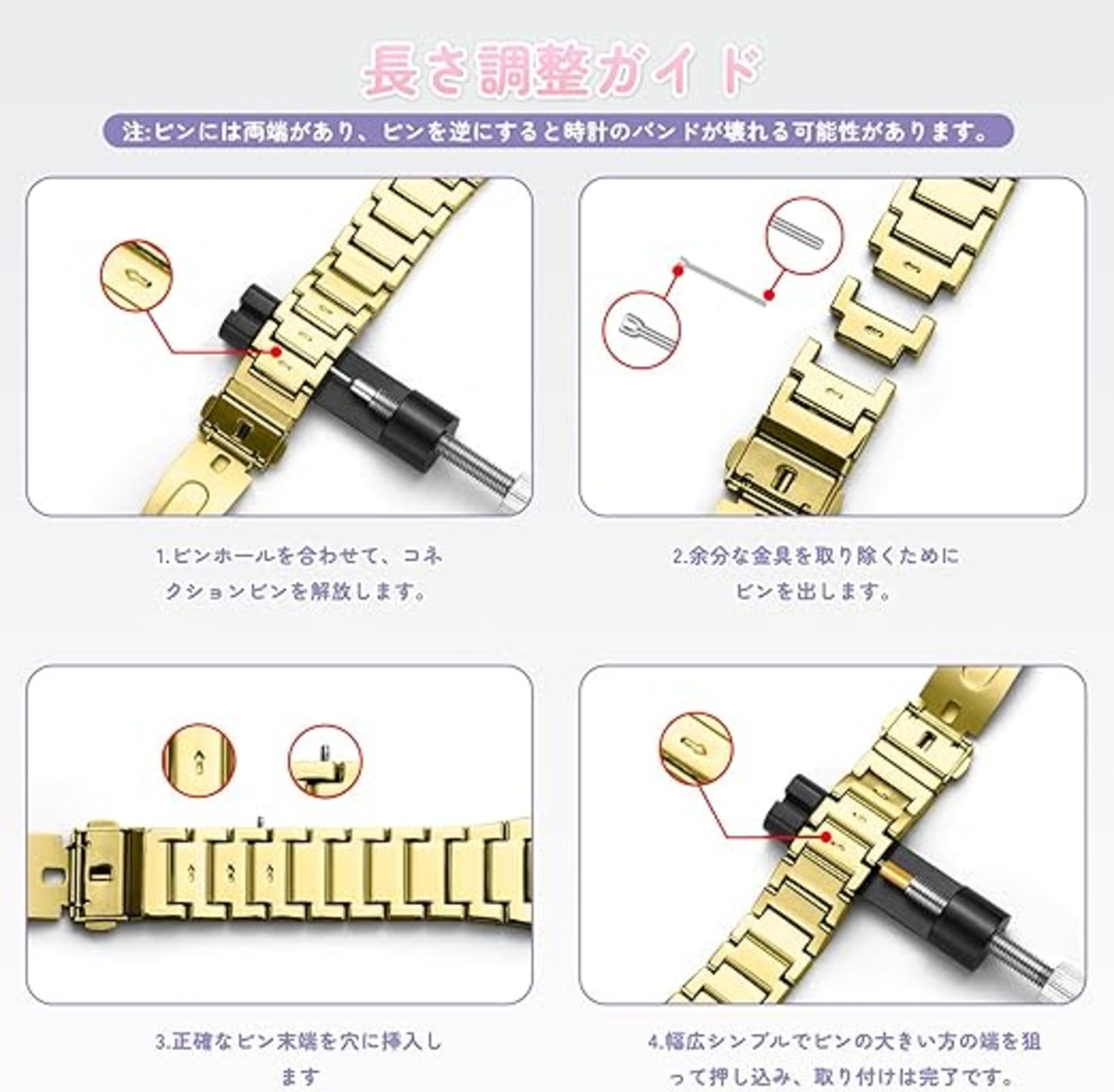 長さ調整ガイド

注:ピンには両端があり、ピンを逆にすると時計のバンドが壊れる可能性があります。

1.ピンホールを合わせて、コネクションピンを解放します。

2.余分な金具を取り除くためにピンを出します。

3.正確なピン末端を穴に挿入します

4.幅広シンプルでピンの大きい方の端を狙って押し込み、取り付けは完了です。