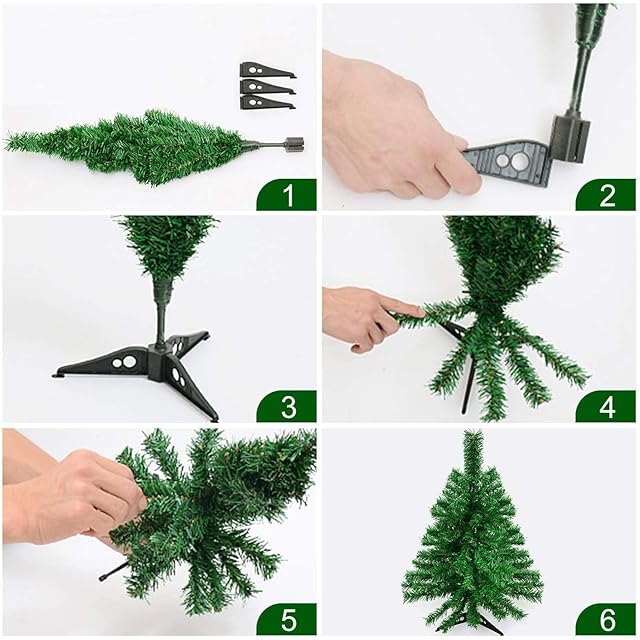 1

2

3

4

5

6