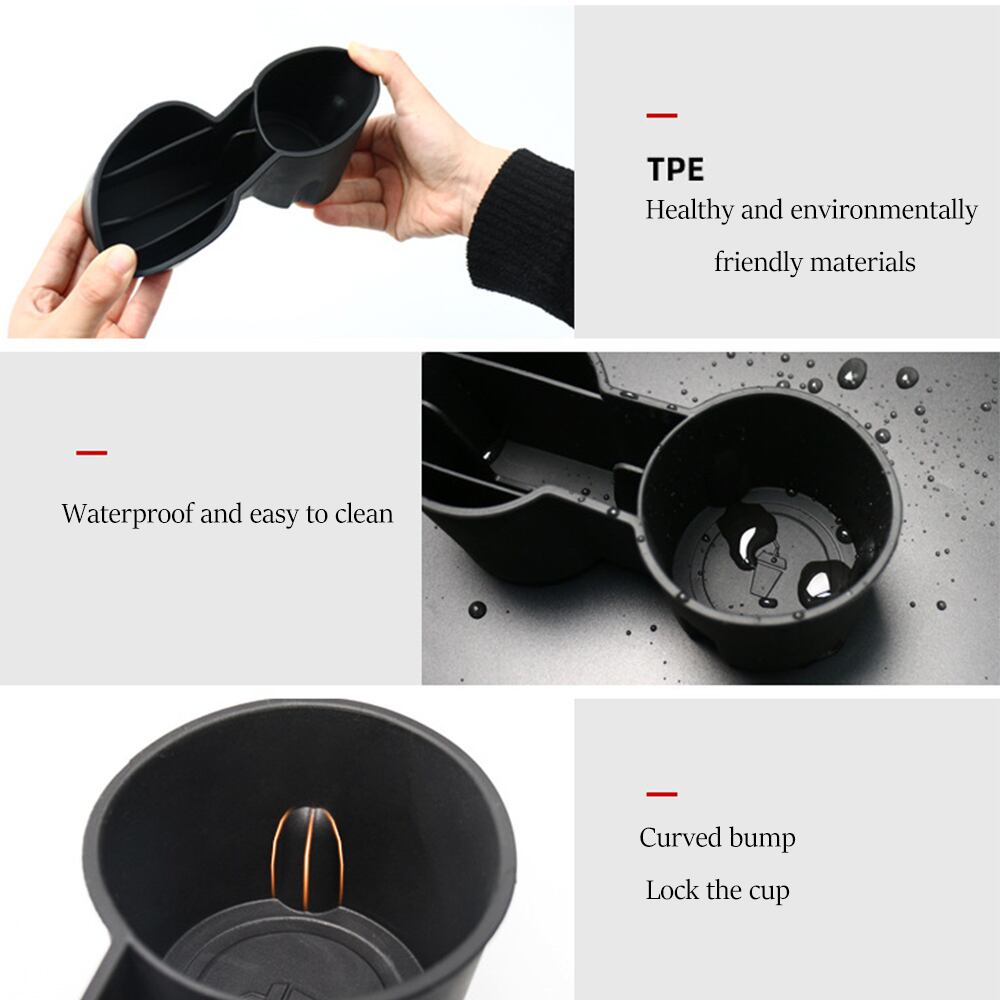 TPE
Healthy and environmentally friendly materials

Waterproof and easy to clean

Curved bump
Lock the cup