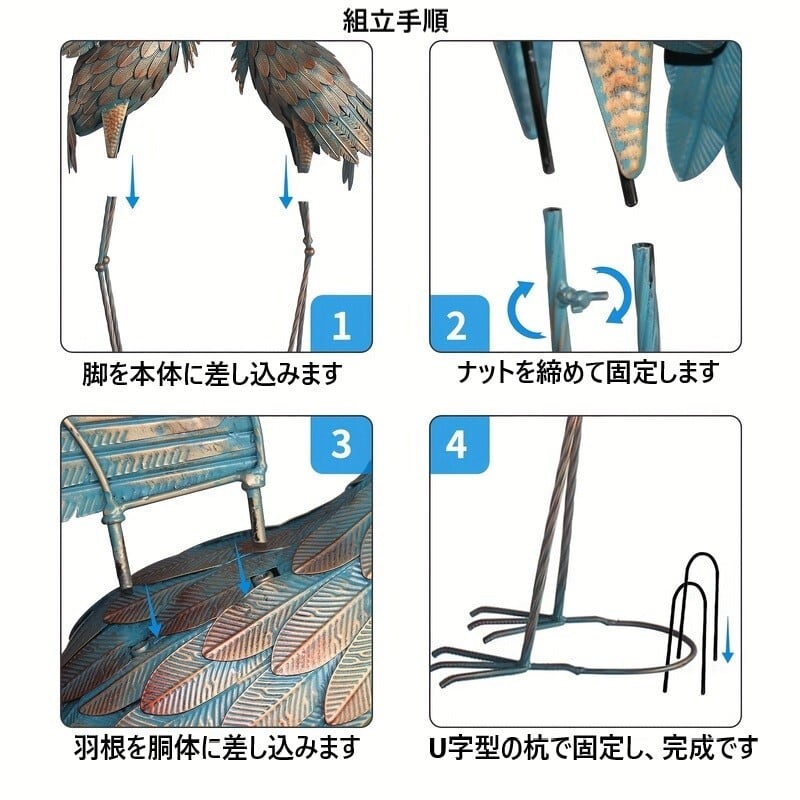 組立手順

1
脚を本体に差し込みます

2
ナットを締めて固定します

3
羽根を胴体に差し込みます

4
U字型の杭で固定し、完成です