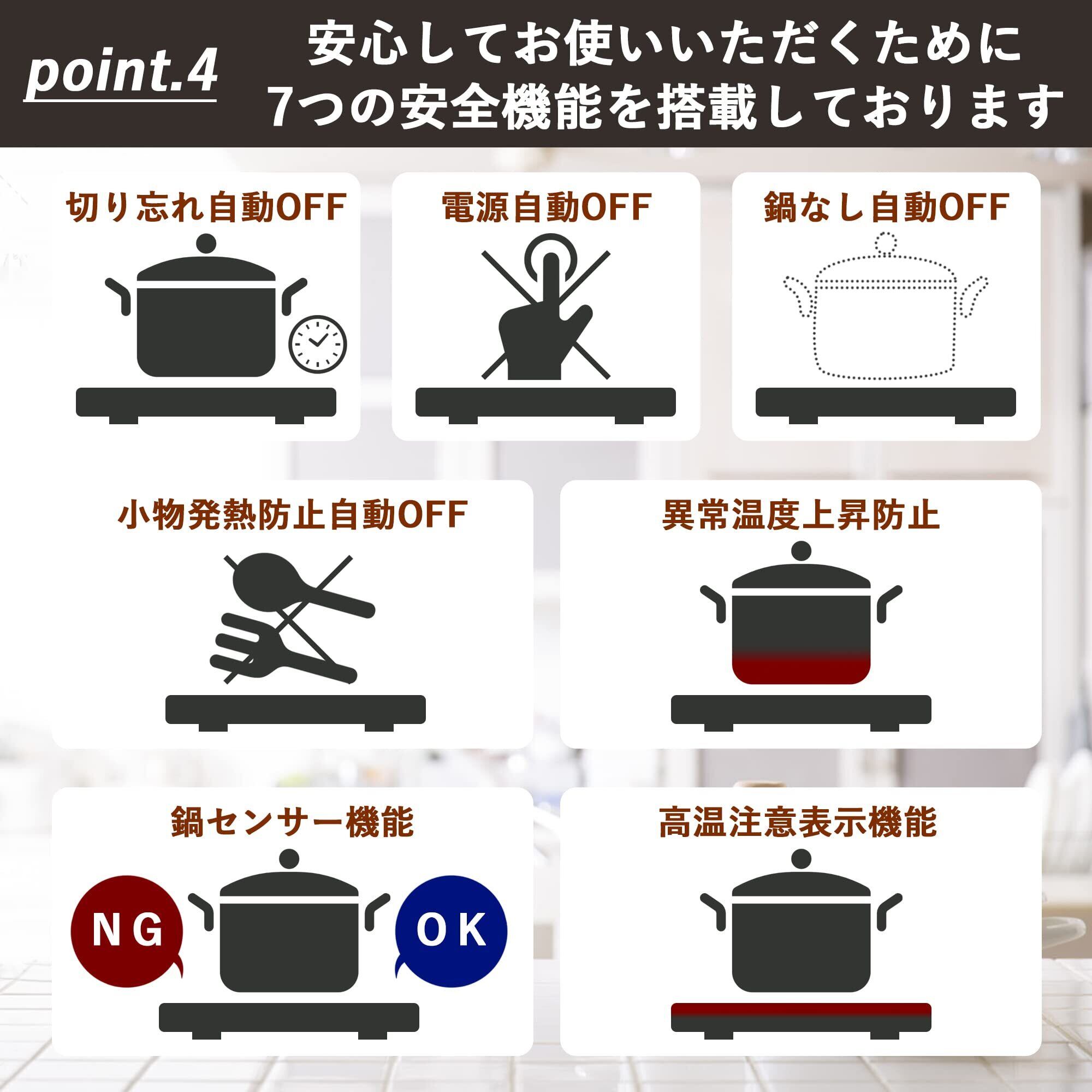 point.4

安心してお使いいただくために
7つの安全機能を搭載しております

切り忘れ自動OFF

電源自動OFF

鍋なし自動OFF

小物発熱防止自動OFF

異常温度上昇防止

鍋センサー機能

NG

OK

高温注意表示機能